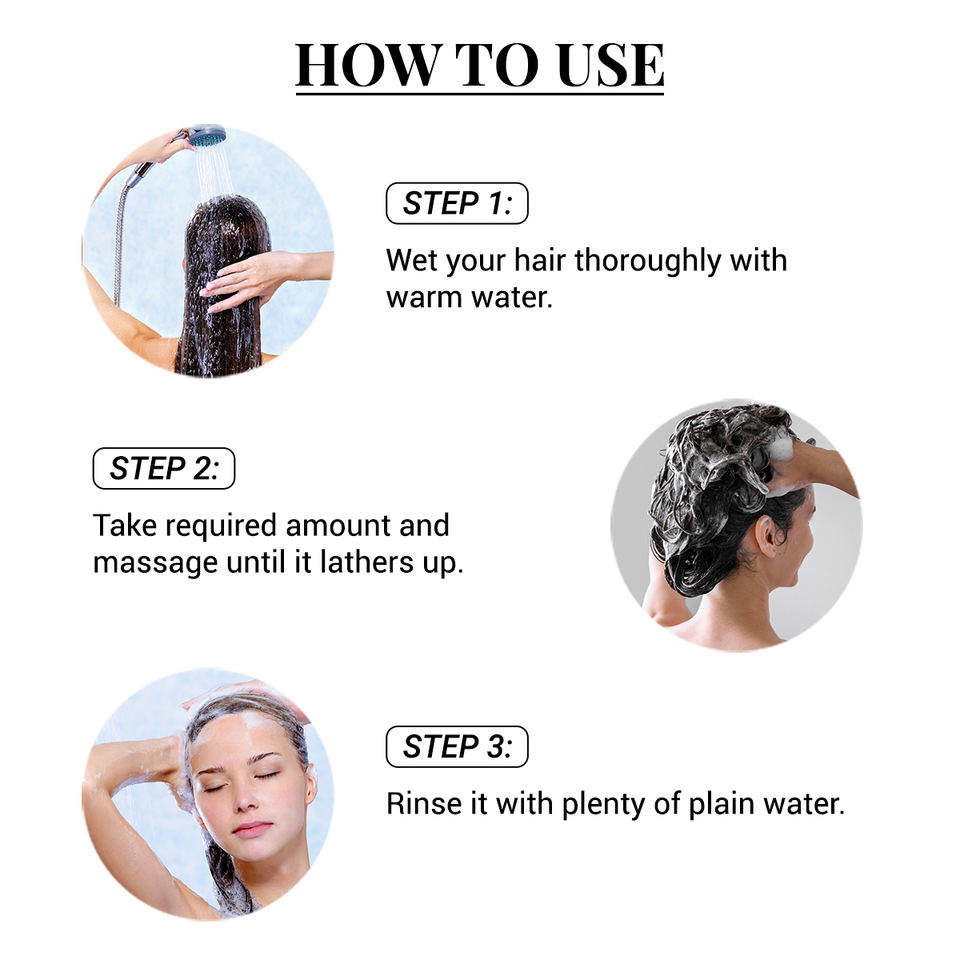 HOW TO USE

STEP 1:

Wet your hair thoroughly with warm water.

STEP 2:

Take required amount and massage until it lathers up.

STEP 3:

Rinse it with plenty of plain water.