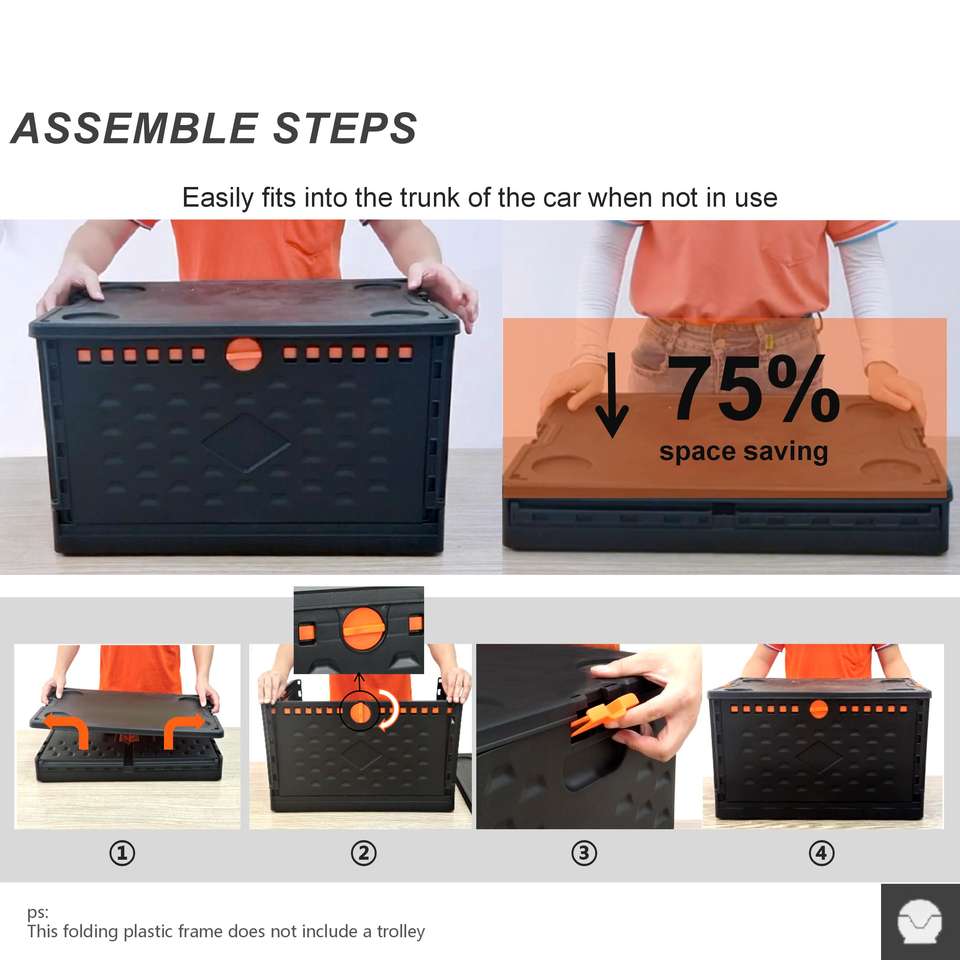 ASSEMBLE STEPS

Easily fits into the trunk of the car when not in use

75%
space saving

①
②
③
④

ps:
This folding plastic frame does not include a trolley