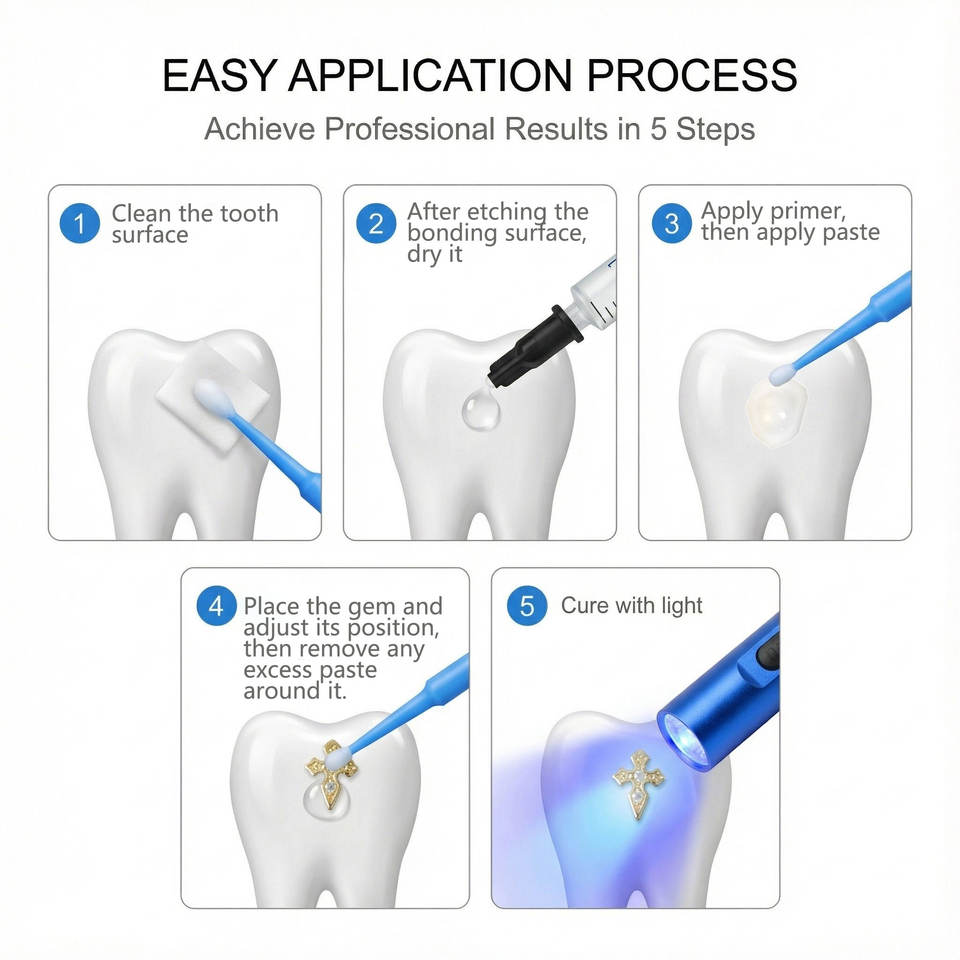 EASY APPLICATION PROCESS

Achieve Professional Results in 5 Steps

1 Clean the tooth surface

2 After etching the bonding surface, dry it

3 Apply primer, then apply paste

4 Place the gem and adjust its position, then remove any excess paste around it.

5 Cure with light