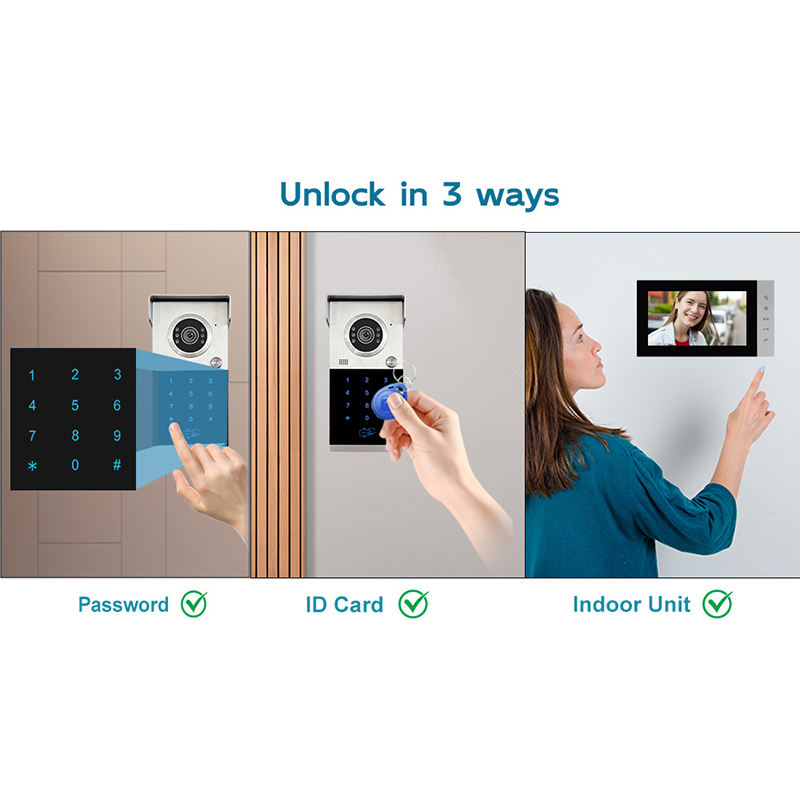 Unlock in 3 ways

1 2 3
4 5 6
7 8 9
* 0 #

Password

ID Card

Indoor Unit