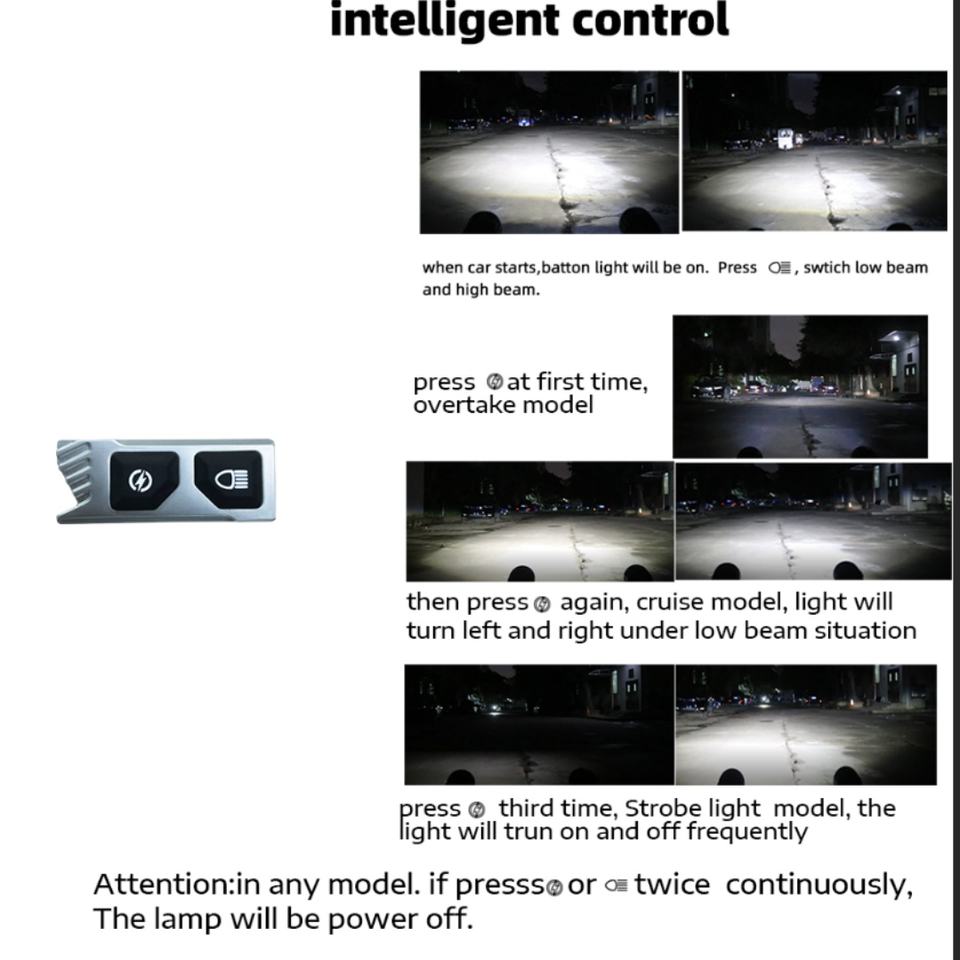 intelligent control

when car starts,batton light will be on. Press , swtich low beam and high beam.

press at first time, overtake model

then press again, cruise model, light will turn left and right under low beam situation

press third time, Strobe light model, the light will trun on and off frequently

Attention:in any model. if presss or twice continuously, The lamp will be power off.