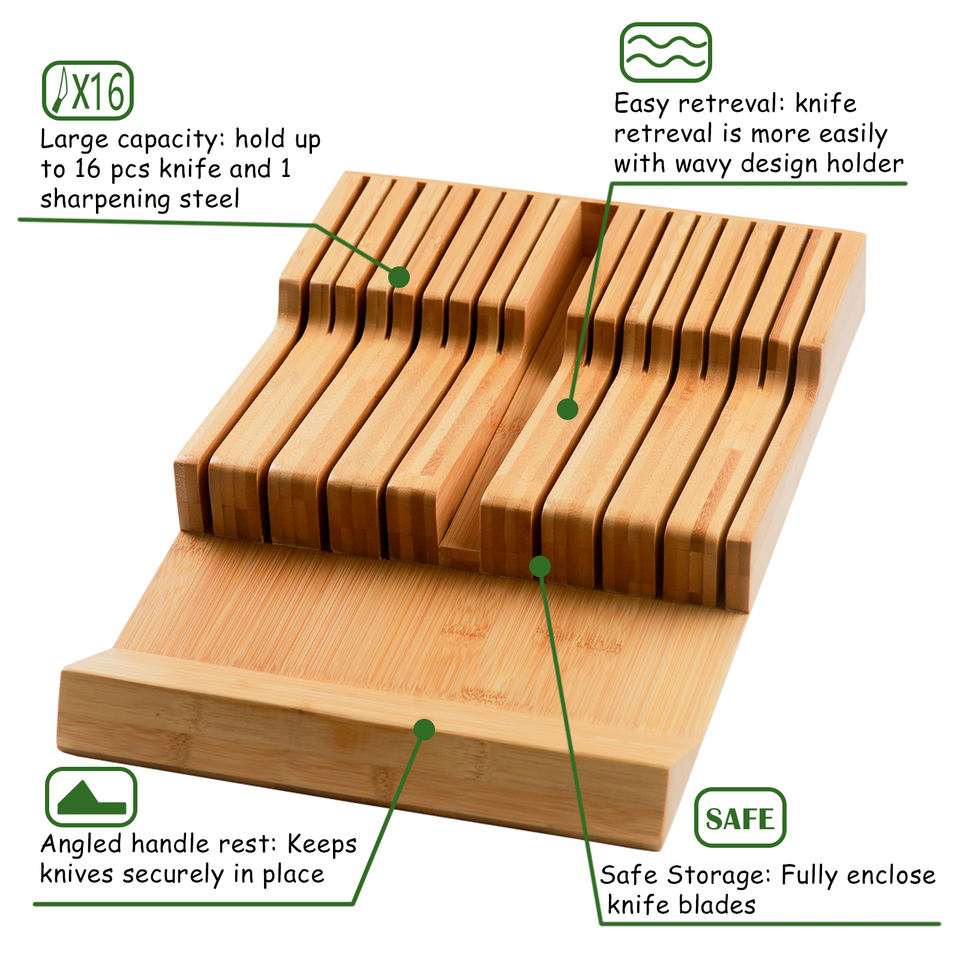 X16

Large capacity: hold up to 16 pcs knife and 1 sharpening steel

Easy retreval: knife retreval is more easily with wavy design holder

Angled handle rest: Keeps knives securely in place

SAFE

Safe Storage: Fully enclose knife blades