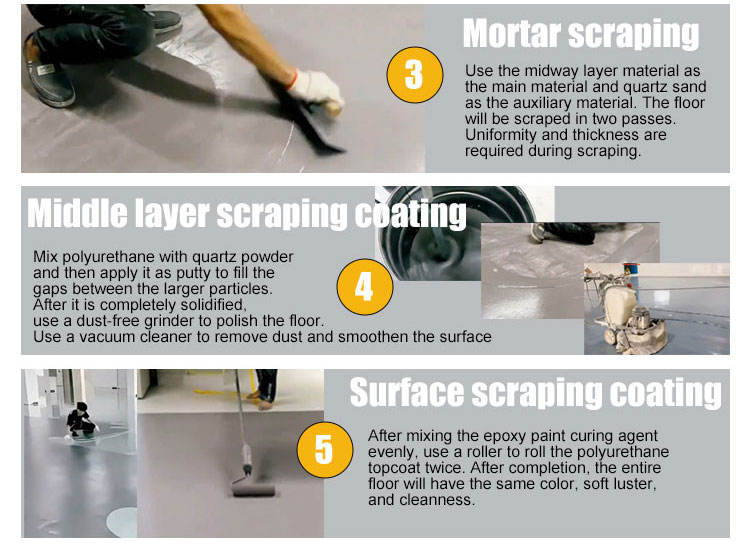 Mortar scraping

3

Use the midway layer material as the main material and quartz sand as the auxiliary material. The floor will be scraped in two passes. Uniformity and thickness are required during scraping.

Middle layer scraping coating

Mix polyurethane with quartz powder and then apply it as putty to fill the gaps between the larger particles. After it is completely solidified, use a dust-free grinder to polish the floor. Use a vacuum cleaner to remove dust and smoothen the surface

4

Surface scraping coating

5

After mixing the epoxy paint curing agent evenly, use a roller to roll the polyurethane topcoat twice. After completion, the entire floor will have the same color, soft luster, and cleanness.