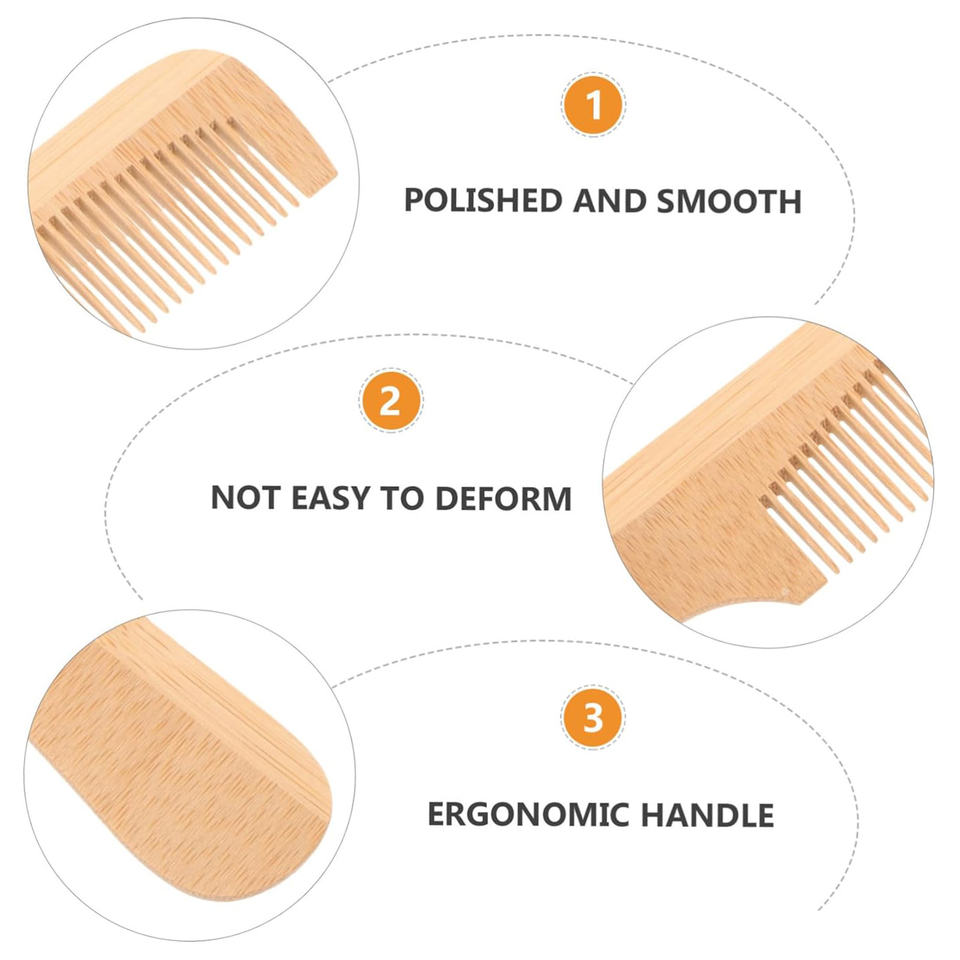 1

POLISHED AND SMOOTH

2

NOT EASY TO DEFORM

3

ERGONOMIC HANDLE