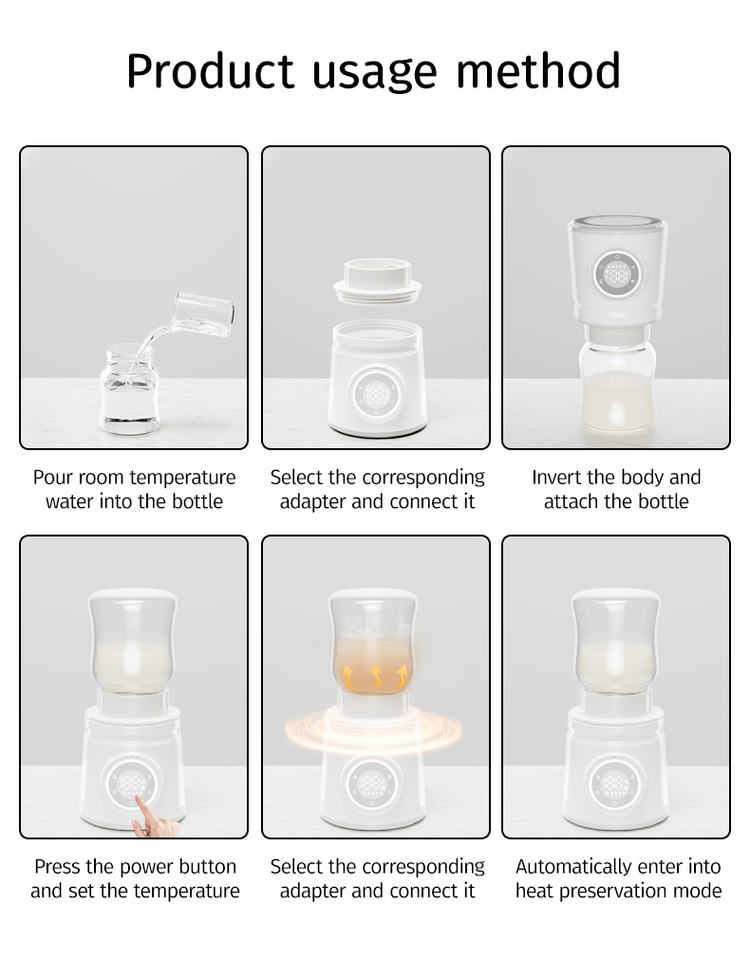 Product usage method

Pour room temperature water into the bottle

Select the corresponding adapter and connect it

Invert the body and attach the bottle

Press the power button and set the temperature

Select the corresponding adapter and connect it

Automatically enter into heat preservation mode