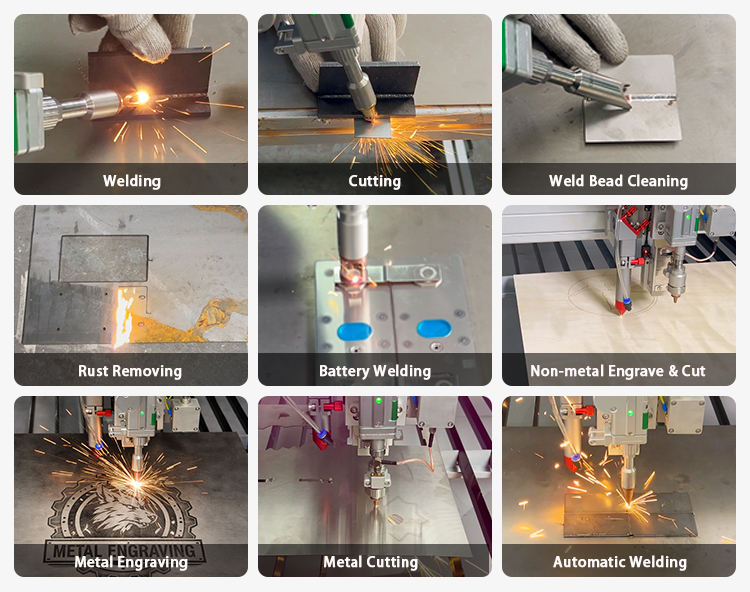 Welding

Cutting

Weld Bead Cleaning

Rust Removing

Battery Welding

Non-metal Engrave & Cut

METAL ENGRAVING

Metal Engraving

Metal Cutting

Automatic Welding