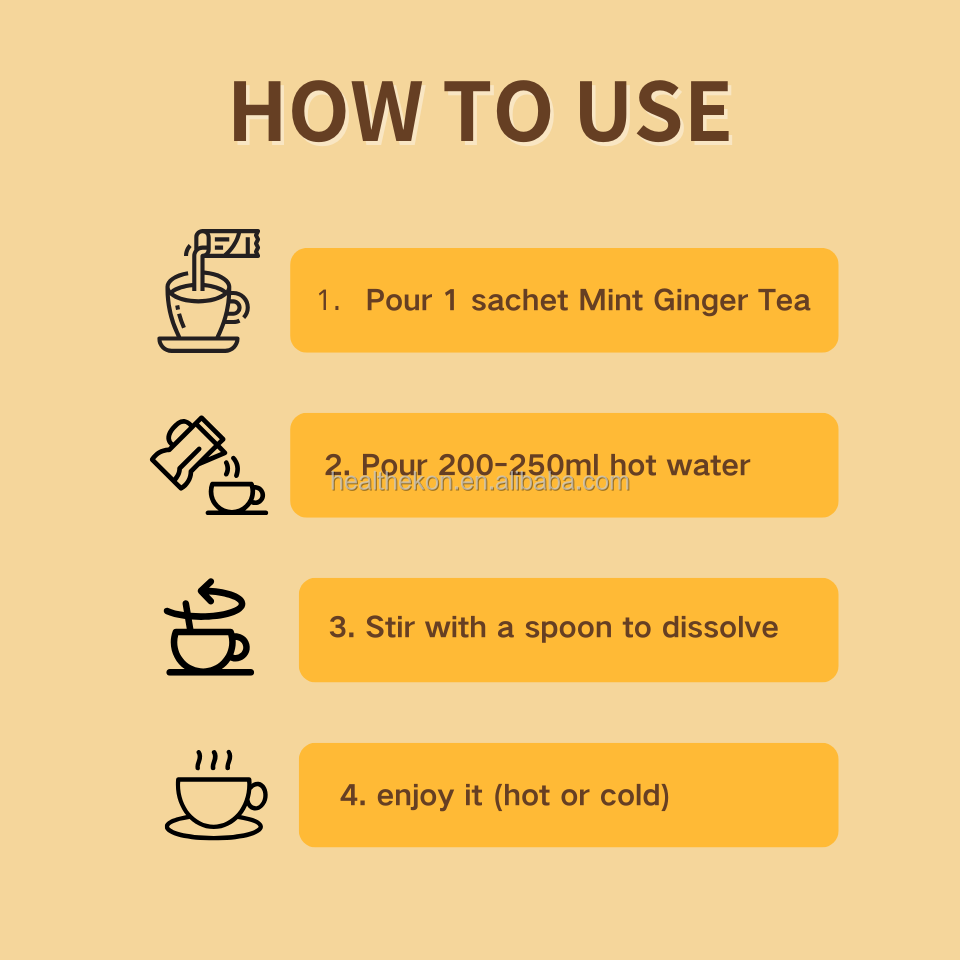 HOW TO USE

1. Pour 1 sachet Mint Ginger Tea

2. Pour 200-250ml hot water

healthekon.en.alibaba.com

3. Stir with a spoon to dissolve

4. enjoy it (hot or cold)