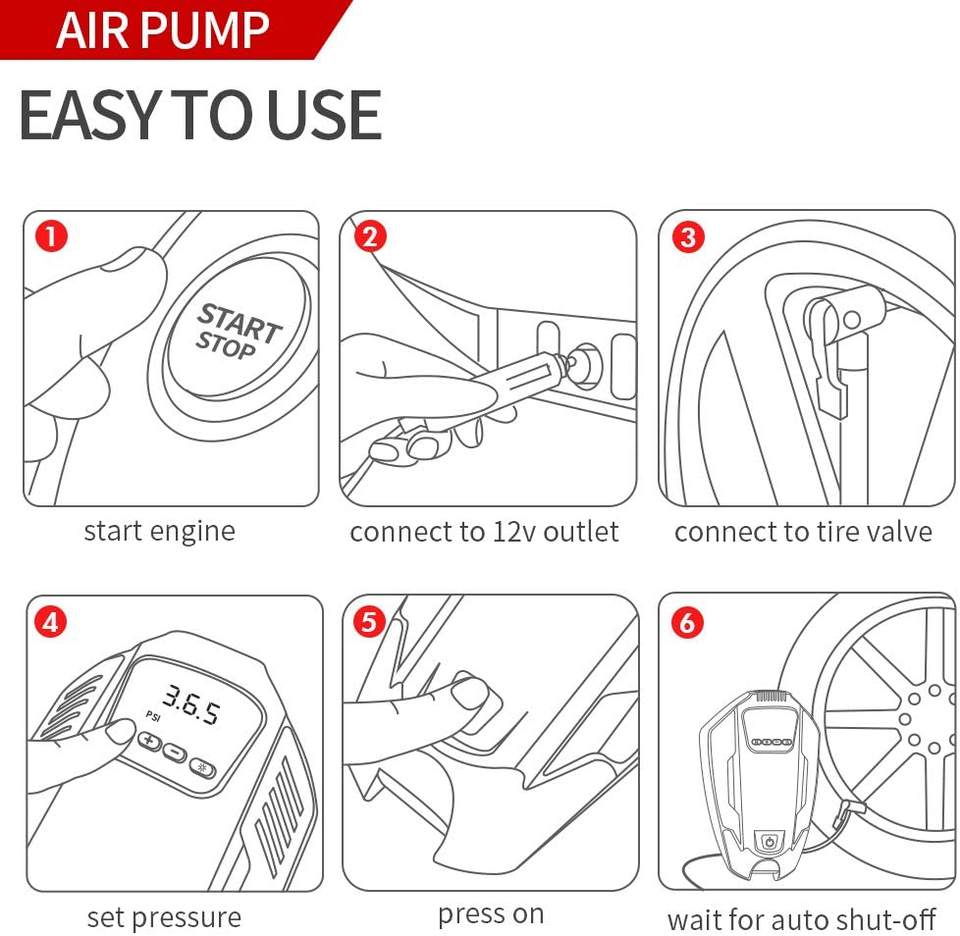 AIR PUMP

EASY TO USE

1
START
STOP
start engine

2
connect to 12v outlet

3
connect to tire valve

4
3.6.5
PSI
+
−
set pressure

5
press on

6
wait for auto shut-off