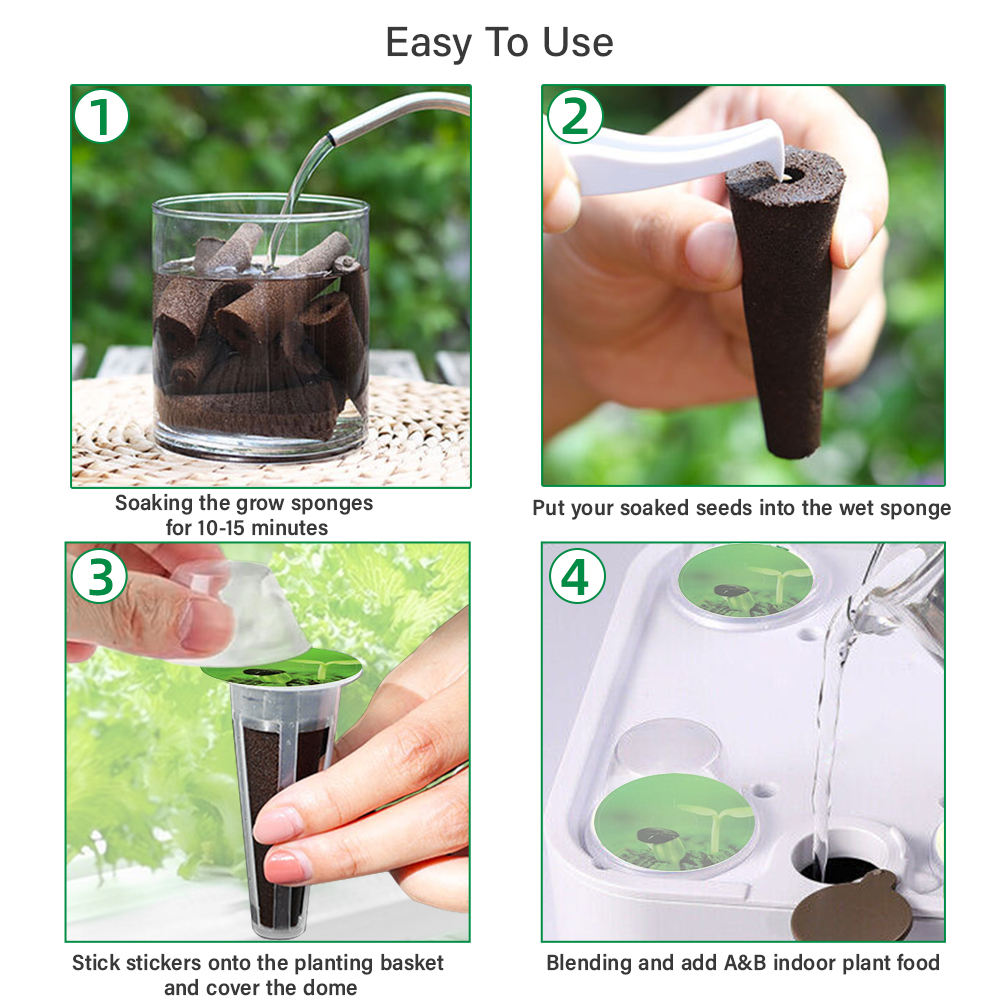 Easy To Use

1

Soaking the grow sponges for 10-15 minutes

2

Put your soaked seeds into the wet sponge

3

Stick stickers onto the planting basket and cover the dome

4

Blending and add A&B indoor plant food