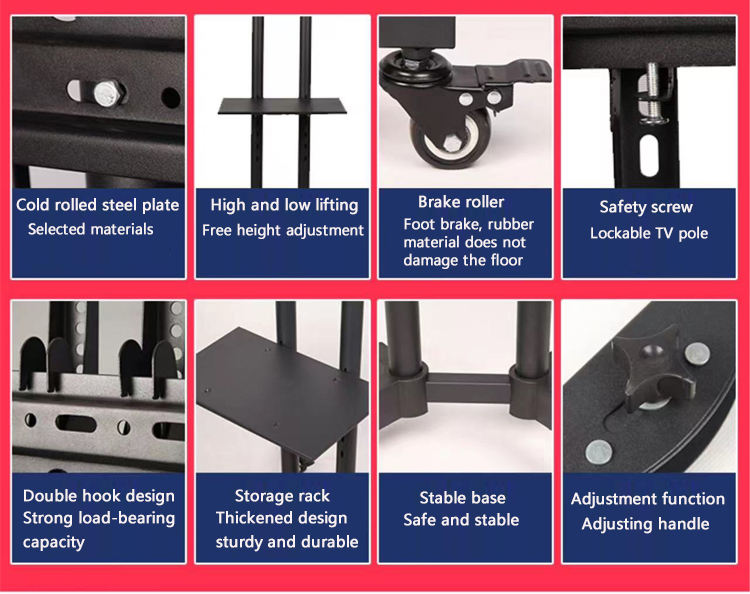 Cold rolled steel plate
Selected materials

High and low lifting
Free height adjustment

Brake roller
Foot brake, rubber material does not damage the floor

Safety screw
Lockable TV pole

Double hook design
Strong load-bearing capacity

Storage rack
Thickened design
sturdy and durable

Stable base
Safe and stable

Adjustment function
Adjusting handle