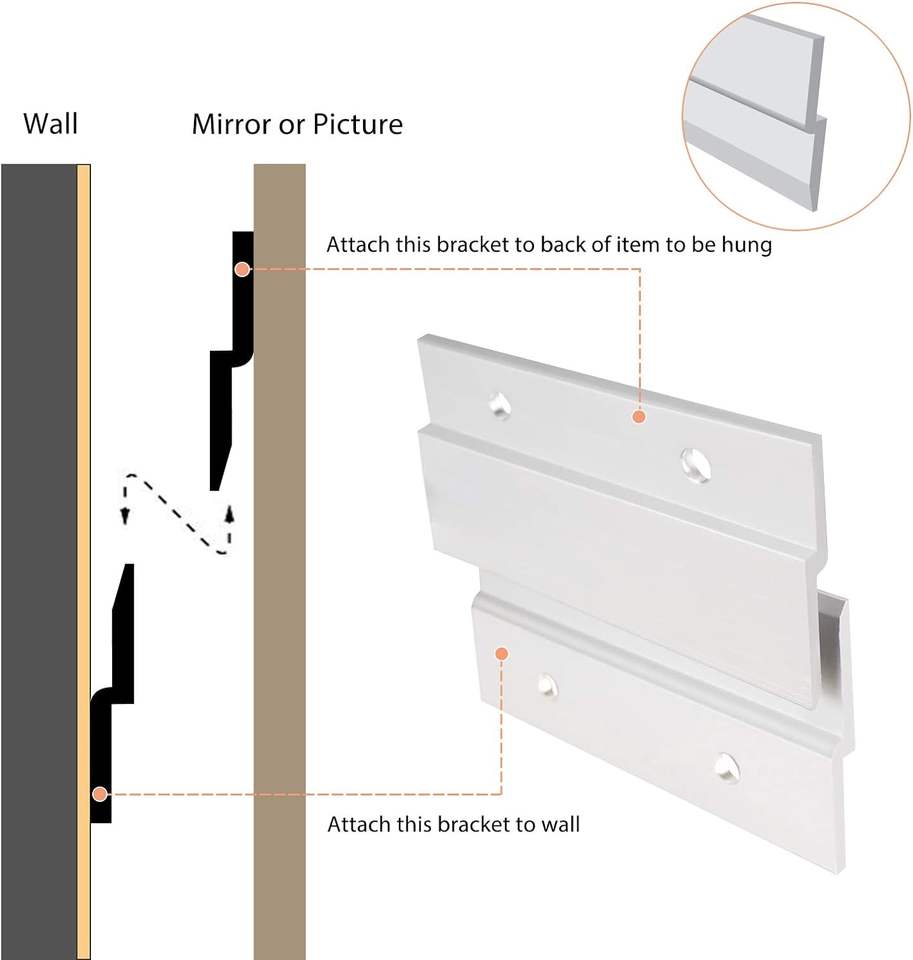 Wall

Mirror or Picture

Attach this bracket to back of item to be hung

Attach this bracket to wall