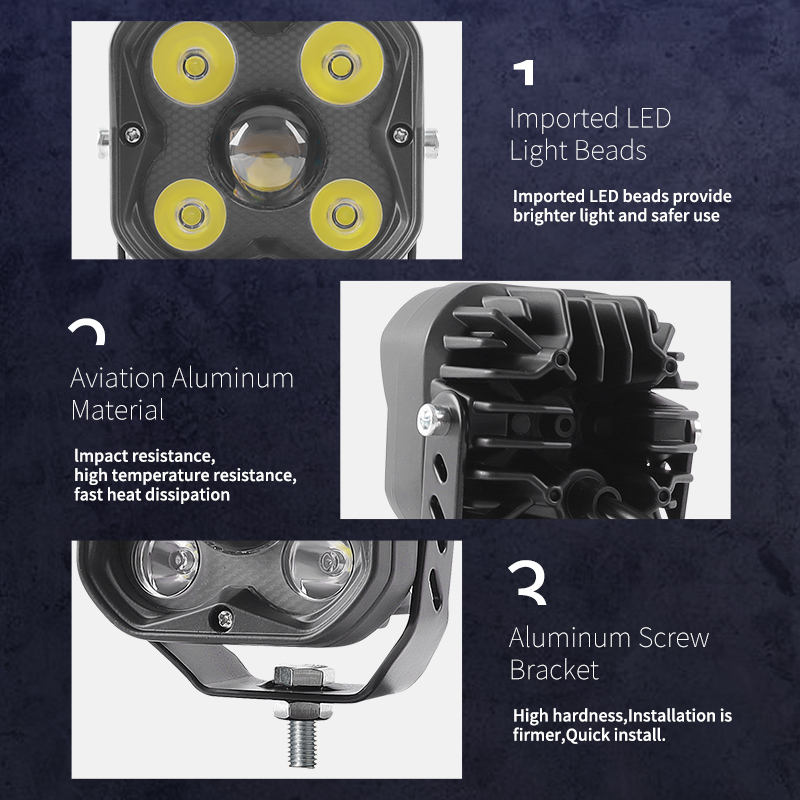 1

Imported LED Light Beads

Imported LED beads provide brighter light and safer use

2

Aviation Aluminum Material

Impact resistance,
high temperature resistance,
fast heat dissipation

3

Aluminum Screw Bracket

High hardness,Installation is firmer,Quick install.