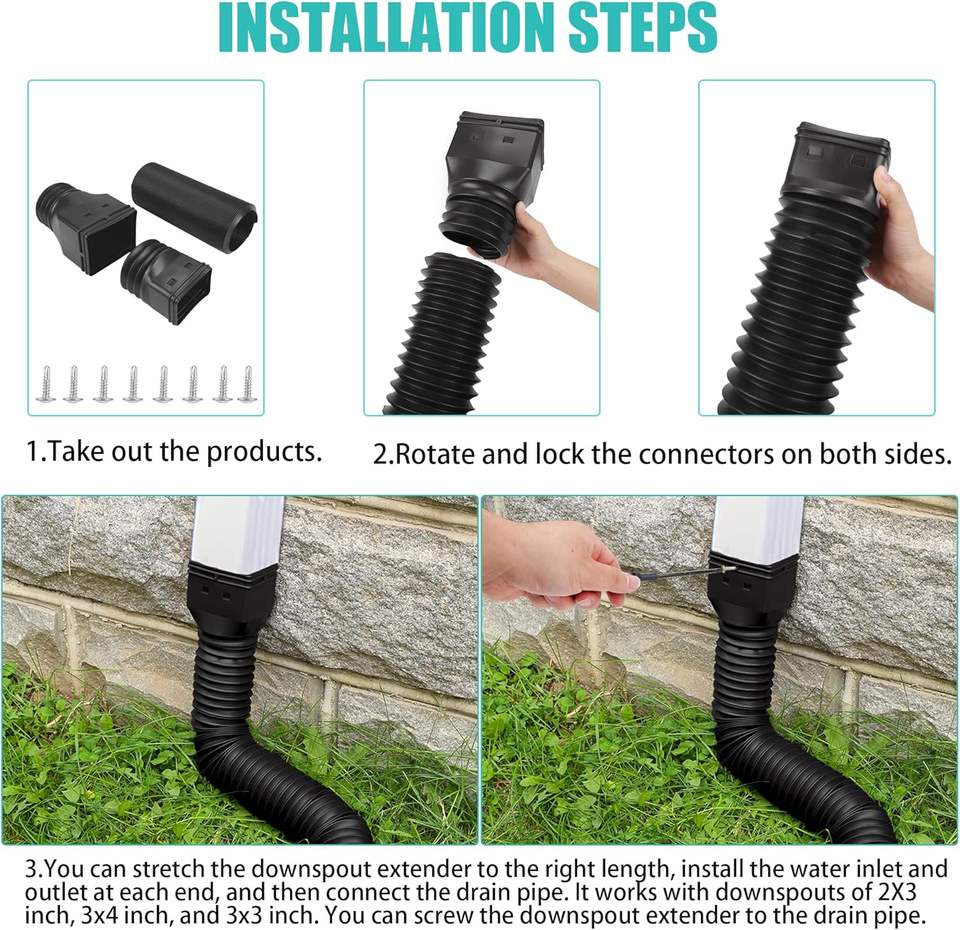 INSTALLATION STEPS

1.Take out the products.

2.Rotate and lock the connectors on both sides.

3.You can stretch the downspout extender to the right length, install the water inlet and outlet at each end, and then connect the drain pipe. It works with downspouts of 2X3 inch, 3x4 inch, and 3x3 inch. You can screw the downspout extender to the drain pipe.