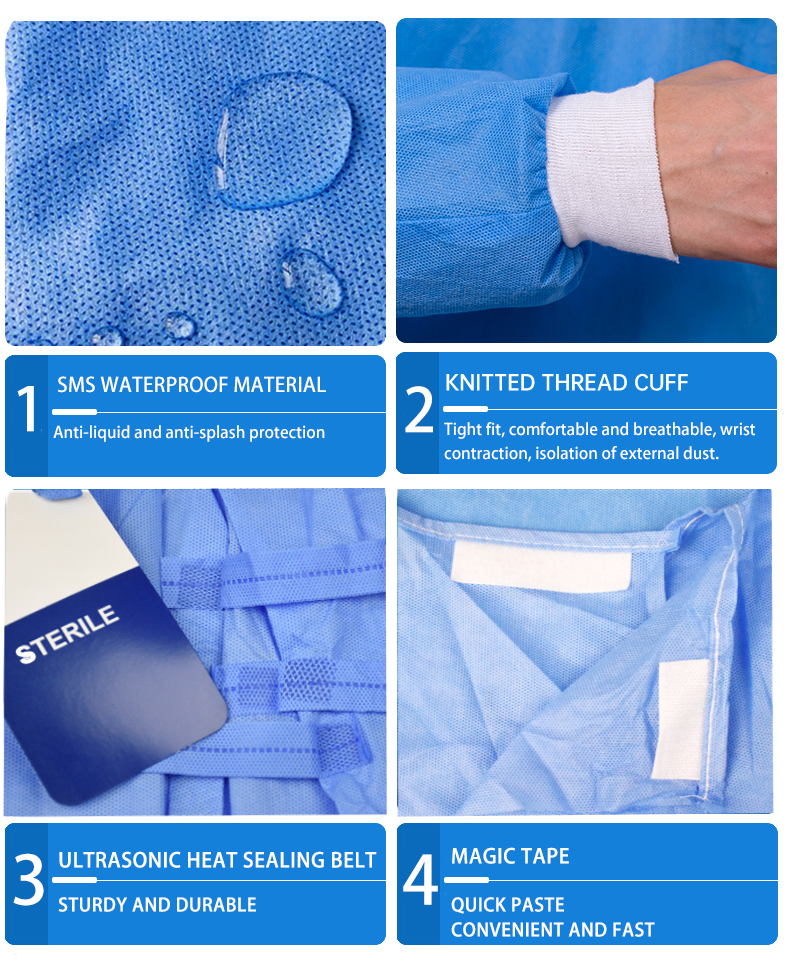 1
SMS WATERPROOF MATERIAL
Anti-liquid and anti-splash protection

2
KNITTED THREAD CUFF
Tight fit, comfortable and breathable, wrist contraction, isolation of external dust.

STERILE

3
ULTRASONIC HEAT SEALING BELT
STURDY AND DURABLE

4
MAGIC TAPE
QUICK PASTE
CONVENIENT AND FAST