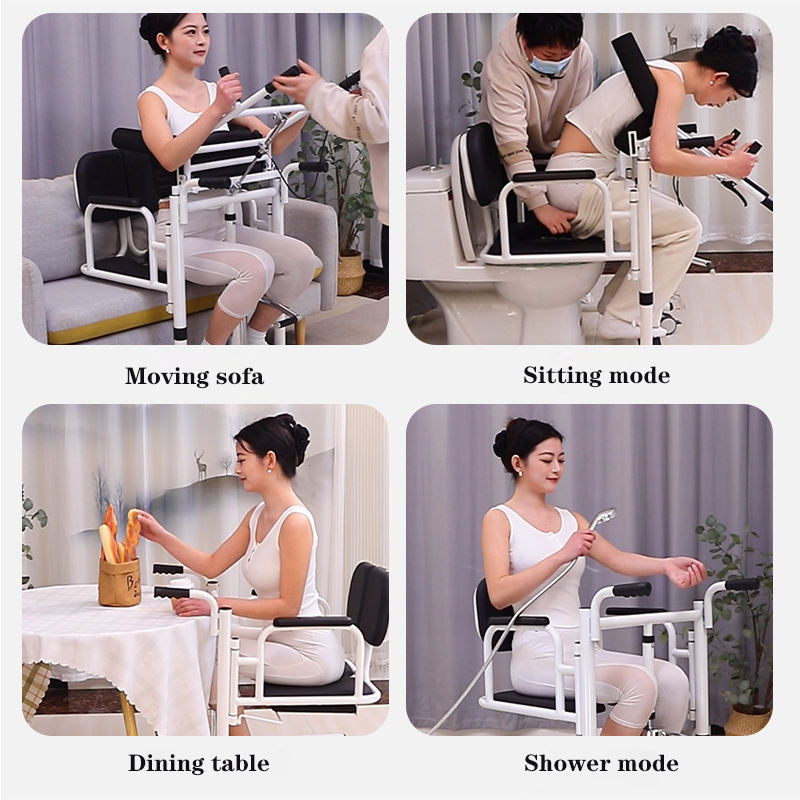 Moving sofa

Sitting mode

Dining table

Shower mode