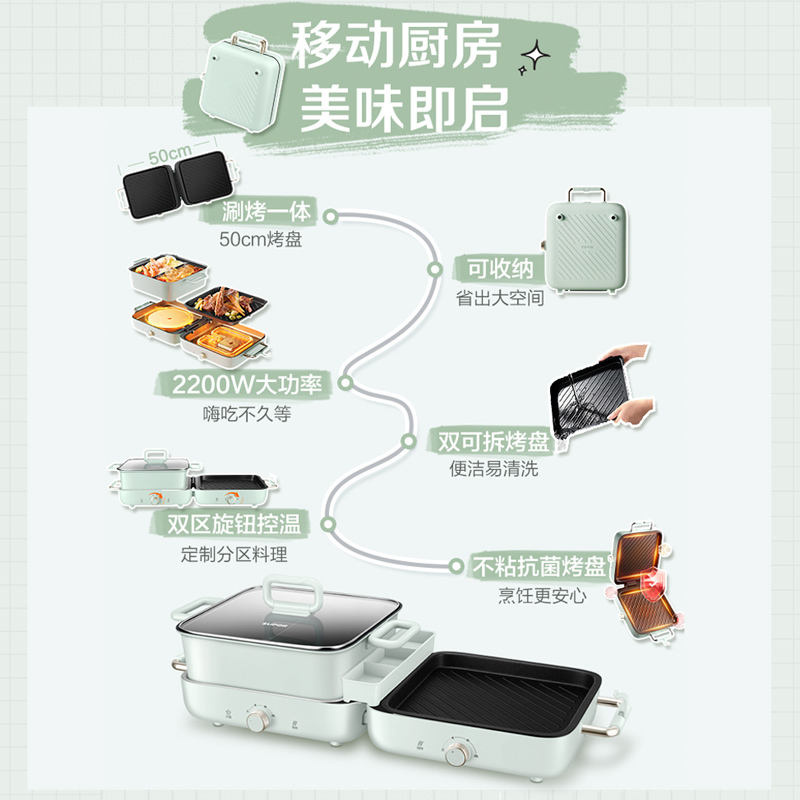 移动厨房
美味即启

50cm

涮烤一体
50cm烤盘

可收纳
省出大空间

2200W大功率
嗨吃不久等

双可拆烤盘
便洁易清洗

双区旋钮控温
定制分区料理

不粘抗菌烤盘
烹饪更安心