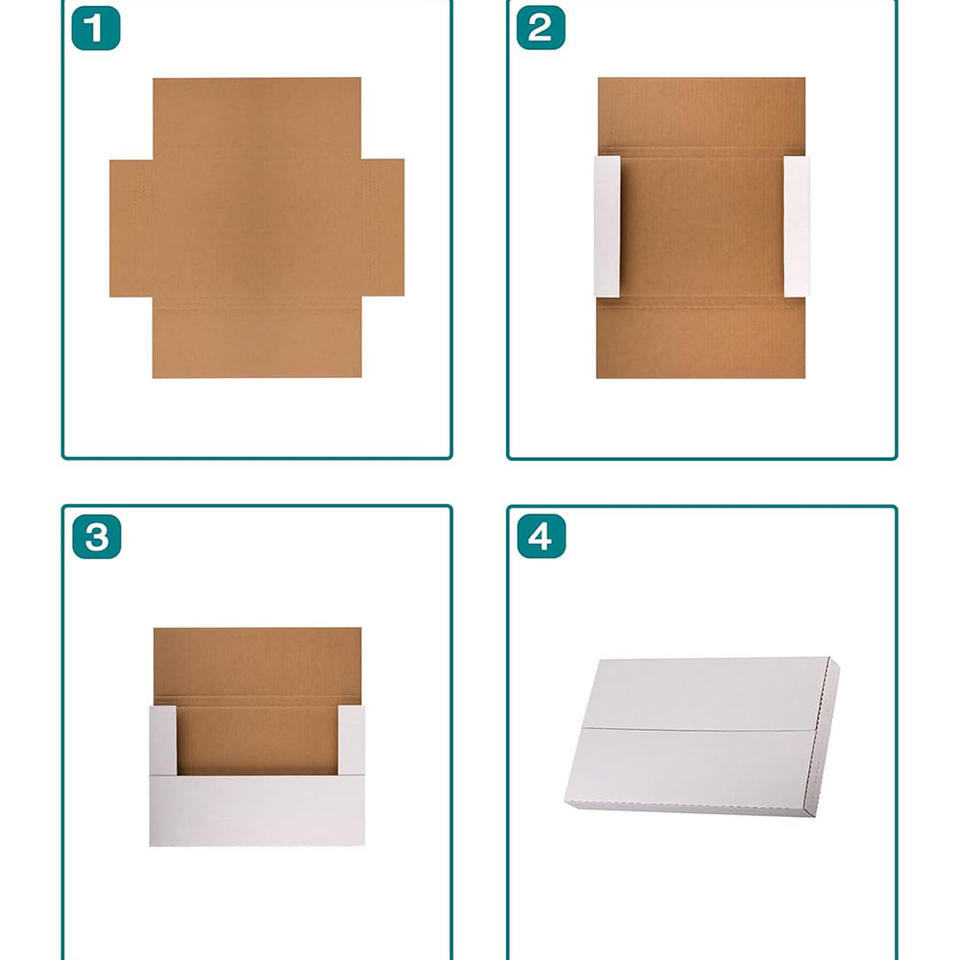 1

2

3

4