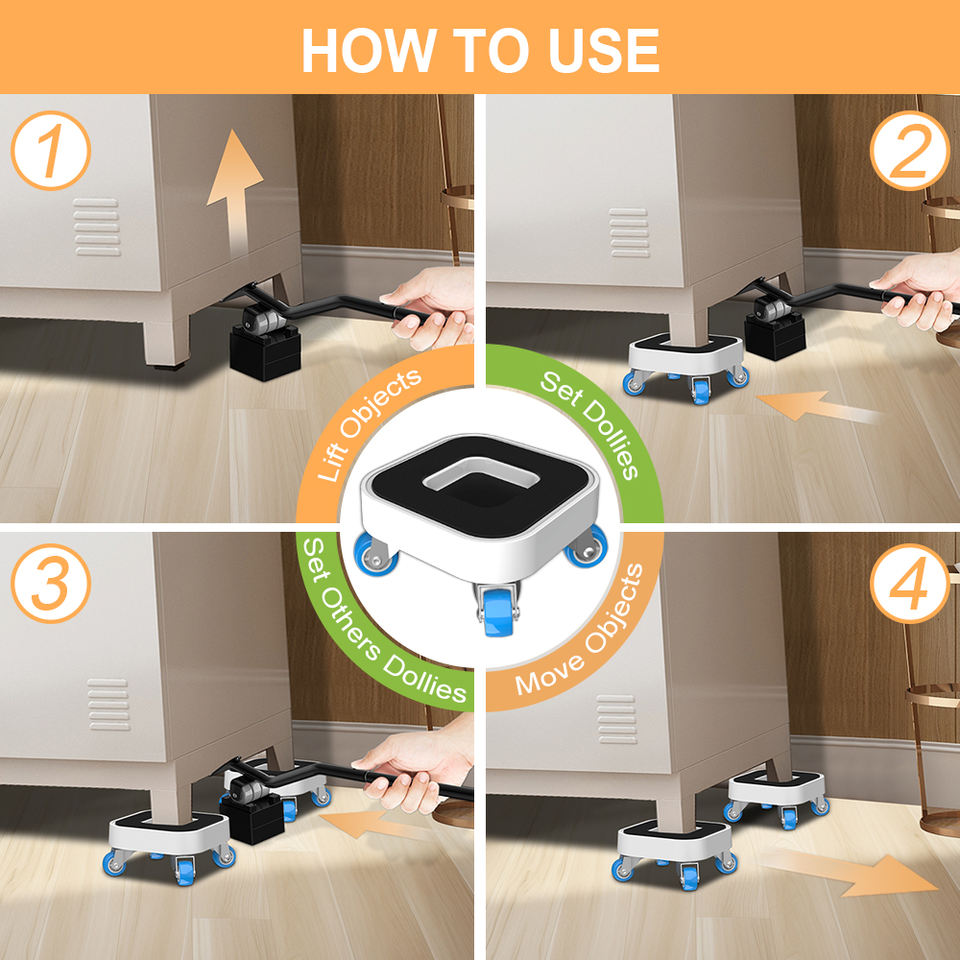 HOW TO USE

1

Lift Objects

2

Set Dollies

3

Set Others Dollies

4

Move Objects