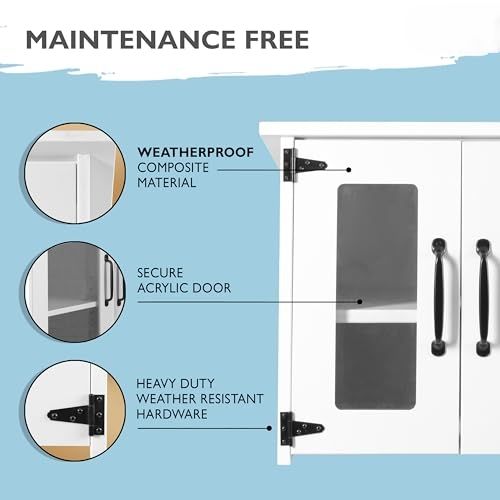 MAINTENANCE FREE

WEATHERPROOF
COMPOSITE MATERIAL

SECURE
ACRYLIC DOOR

HEAVY DUTY
WEATHER RESISTANT
HARDWARE