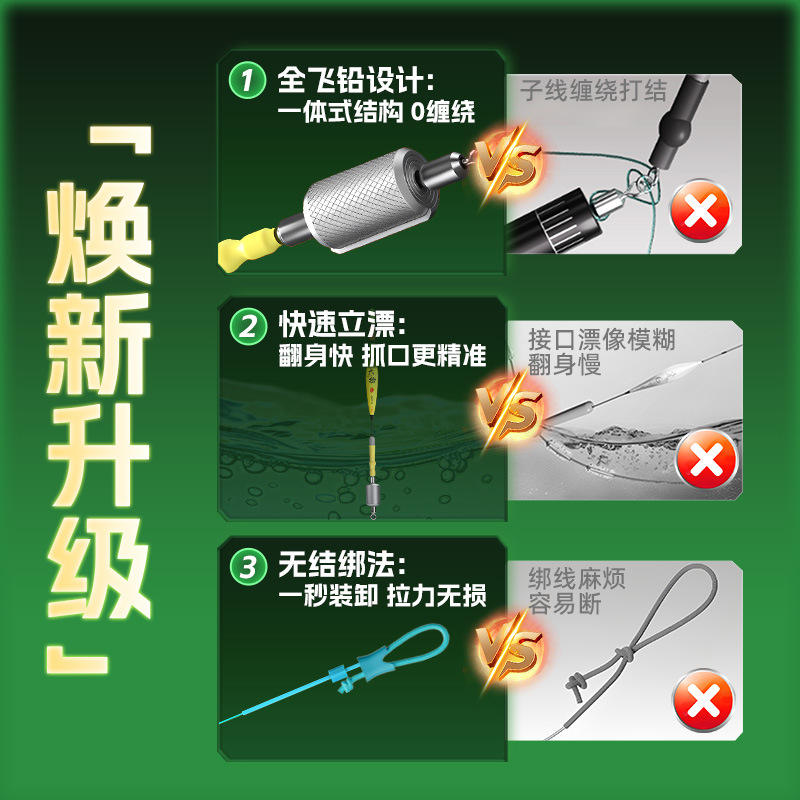 「焕新升级」

1 全飞铅设计:
一体式结构 0缠绕

VS

子线缠绕打结

2 快速立漂:
翻身快 抓口更精准

VS

接口漂像模糊
翻身慢

3 无结绑法:
一秒装卸 拉力无损

VS

绑线麻烦
容易断