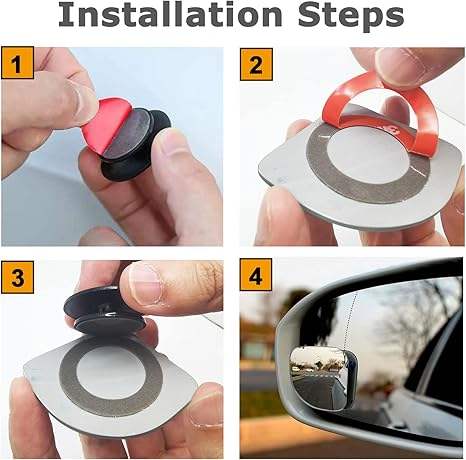 Installation Steps

1

2

3

4