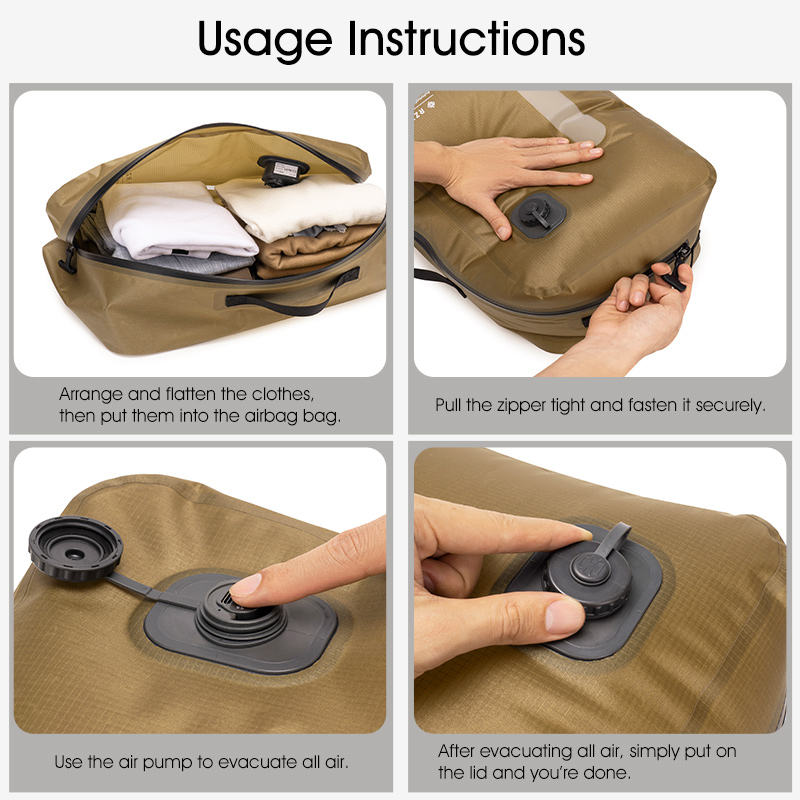 Usage Instructions

Arrange and flatten the clothes, then put them into the airbag bag.

Pull the zipper tight and fasten it securely.

Use the air pump to evacuate all air.

After evacuating all air, simply put on the lid and you're done.