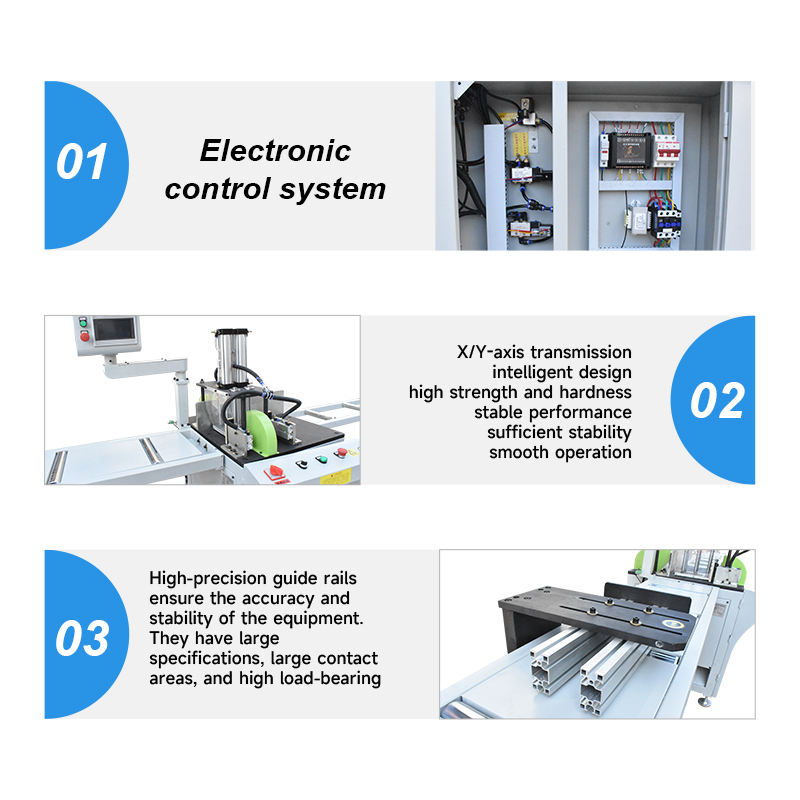 01

Electronic control system

X/Y-axis transmission
intelligent design
high strength and hardness
stable performance
sufficient stability
smooth operation

02

03

High-precision guide rails ensure the accuracy and stability of the equipment. They have large specifications, large contact areas, and high load-bearing