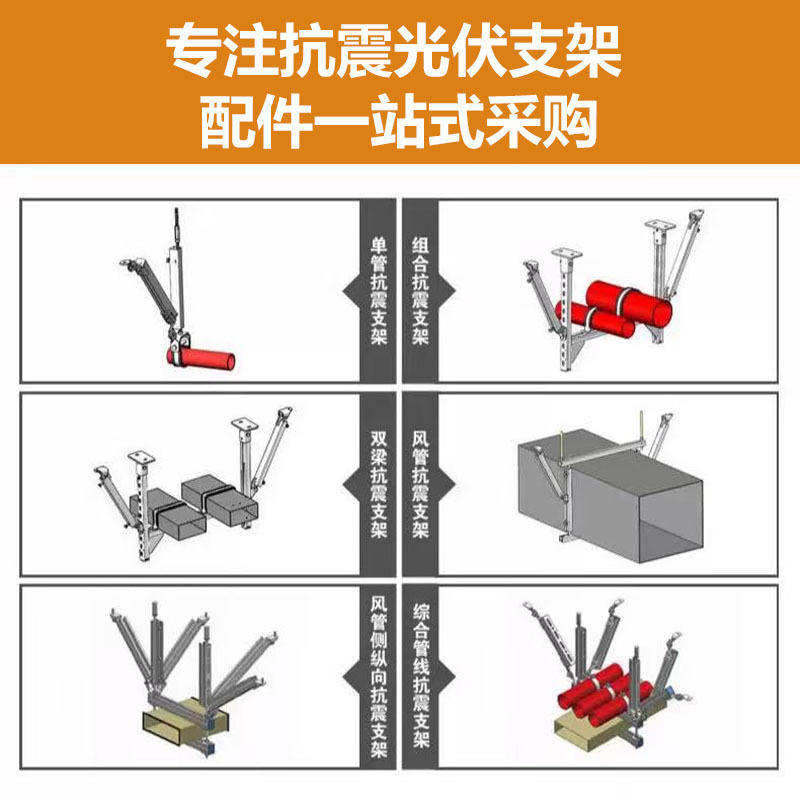 专注抗震光伏支架
配件一站式采购

单管抗震支架

组合抗震支架

双梁抗震支架

风管抗震支架

风管侧纵向抗震支架

综合管线抗震支架