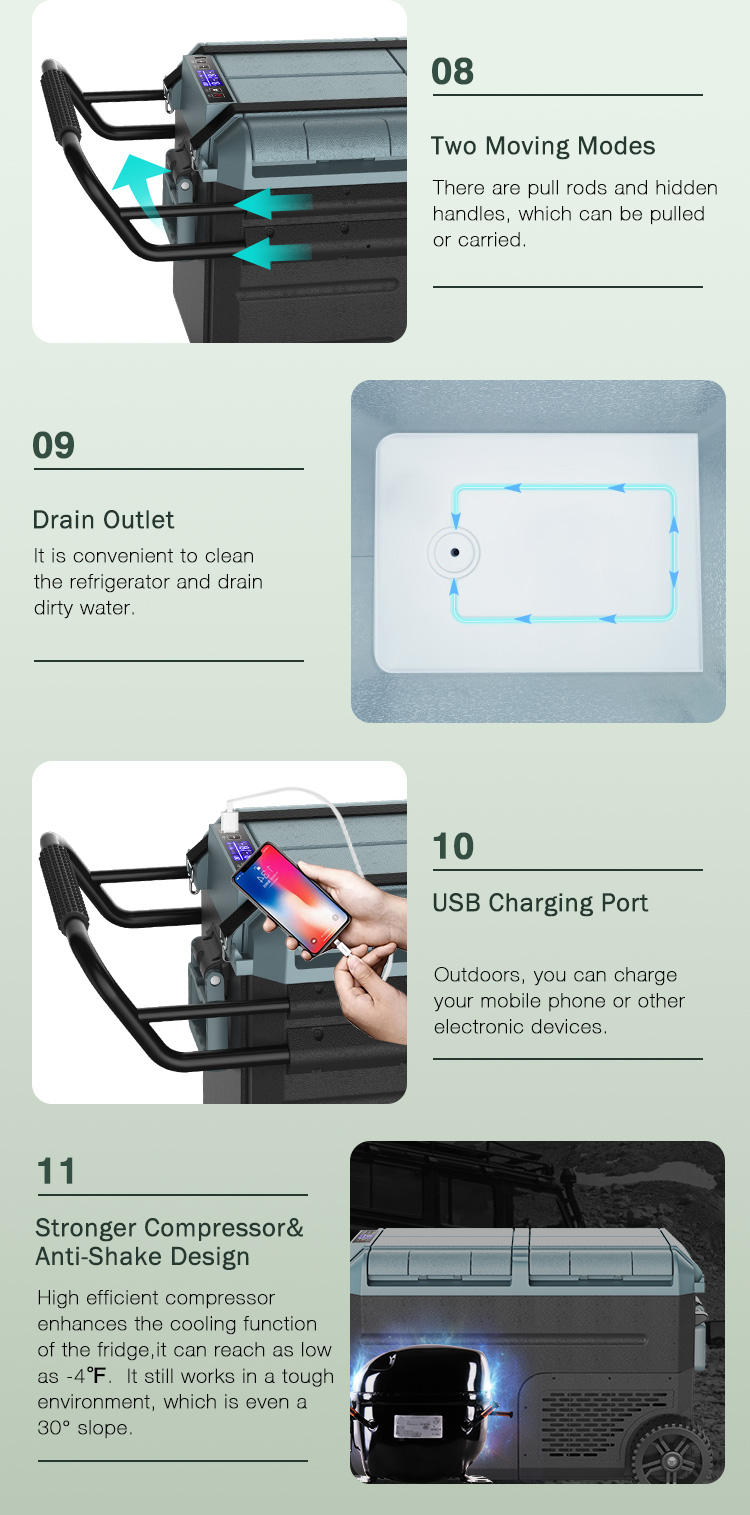 08

Two Moving Modes

There are pull rods and hidden handles, which can be pulled or carried.

09

Drain Outlet

It is convenient to clean the refrigerator and drain dirty water.

10

USB Charging Port

Outdoors, you can charge your mobile phone or other electronic devices.

11

Stronger Compressor& Anti-Shake Design

High efficient compressor enhances the cooling function of the fridge,it can reach as low as -4℉. It still works in a tough environment, which is even a 30° slope.