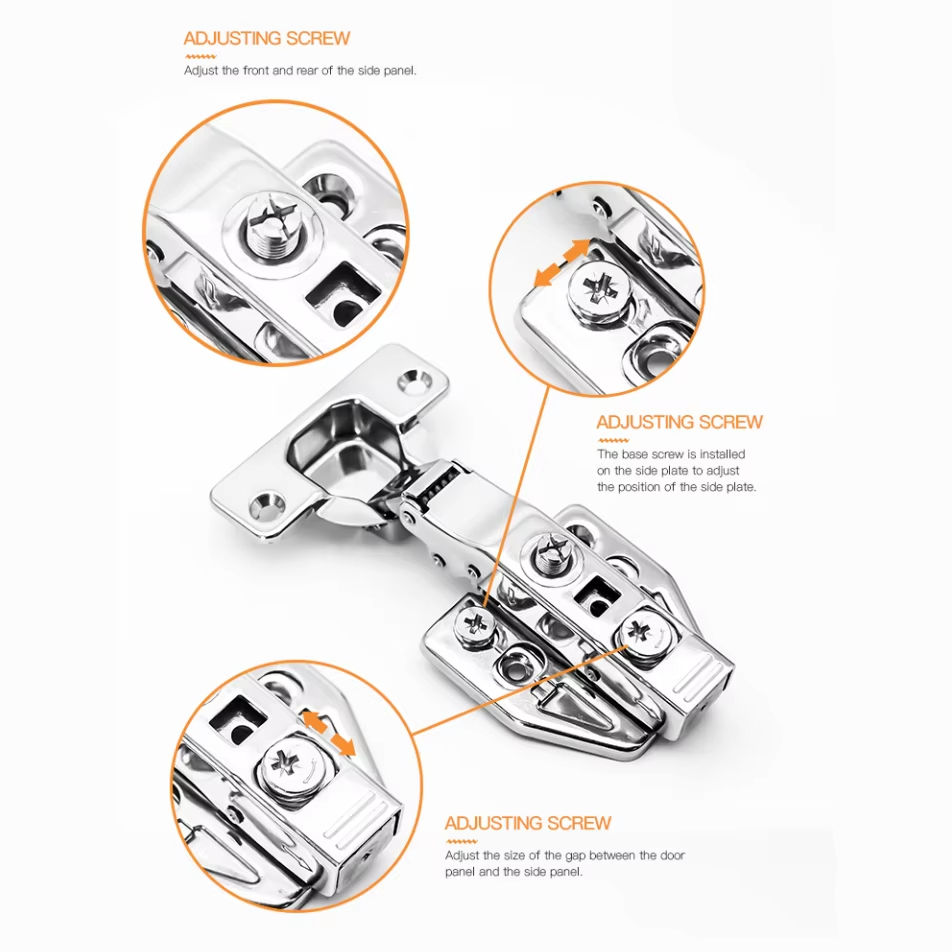 ADJUSTING SCREW
Adjust the front and rear of the side panel.

ADJUSTING SCREW
The base screw is installed on the side plate to adjust the position of the side plate.

ADJUSTING SCREW
Adjust the size of the gap between the door panel and the side panel.