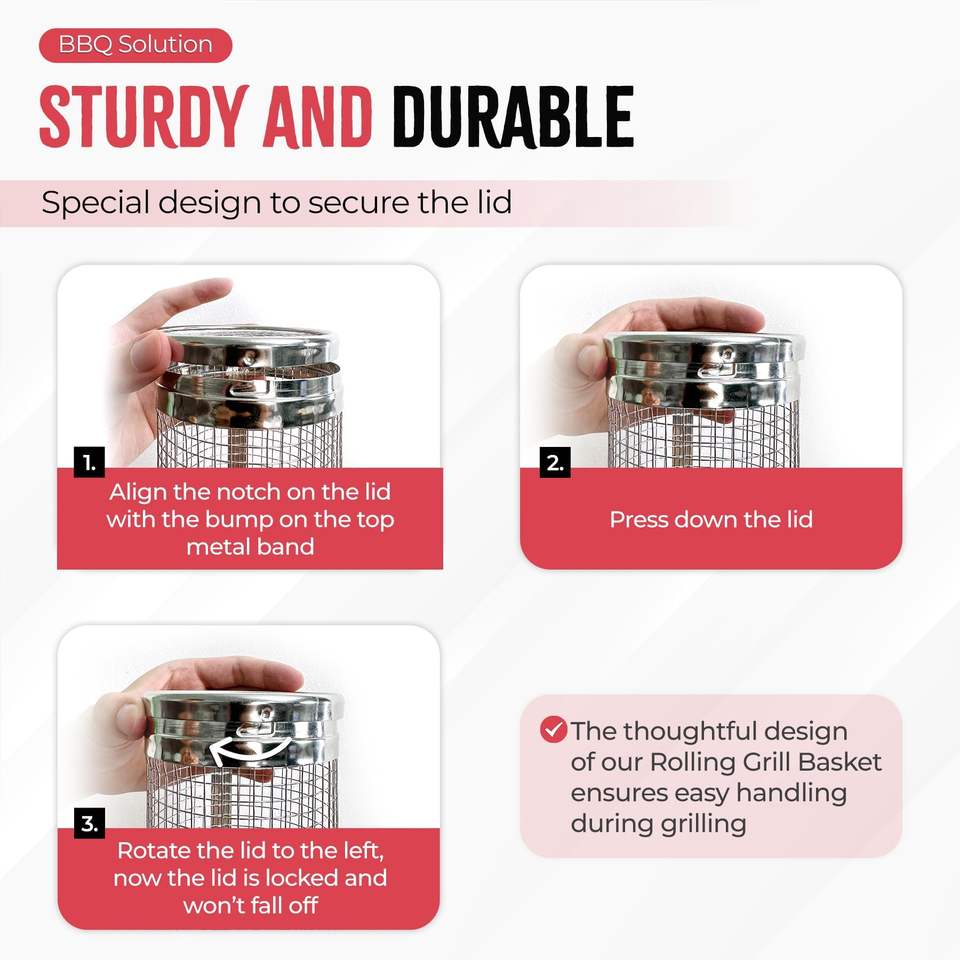 BBQ Solution

STURDY AND DURABLE

Special design to secure the lid

1.

Align the notch on the lid with the bump on the top metal band

2.

Press down the lid

3.

Rotate the lid to the left, now the lid is locked and won't fall off

The thoughtful design of our Rolling Grill Basket ensures easy handling during grilling