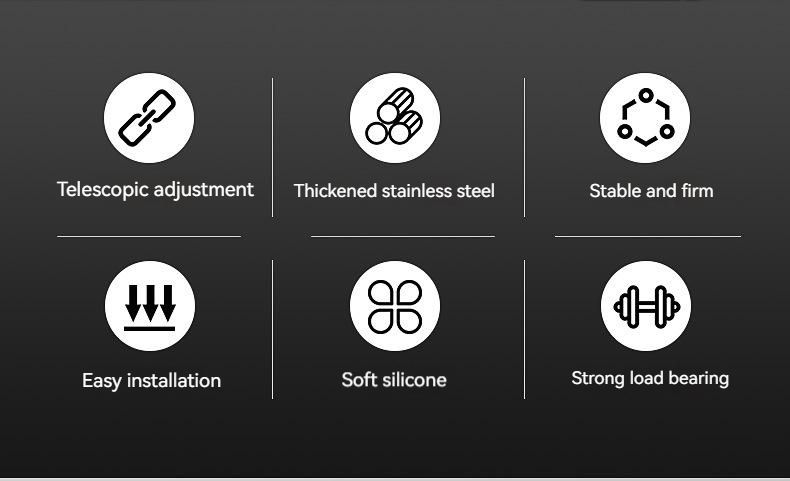 Telescopic adjustment

Thickened stainless steel

Stable and firm

Easy installation

Soft silicone

Strong load bearing