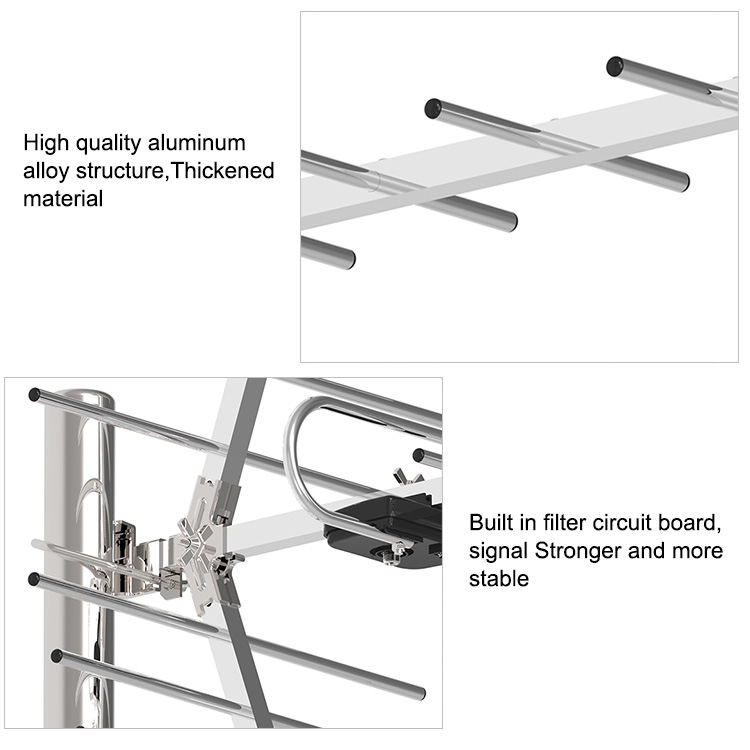 High quality aluminum alloy structure,Thickened material

Built in filter circuit board, signal Stronger and more stable