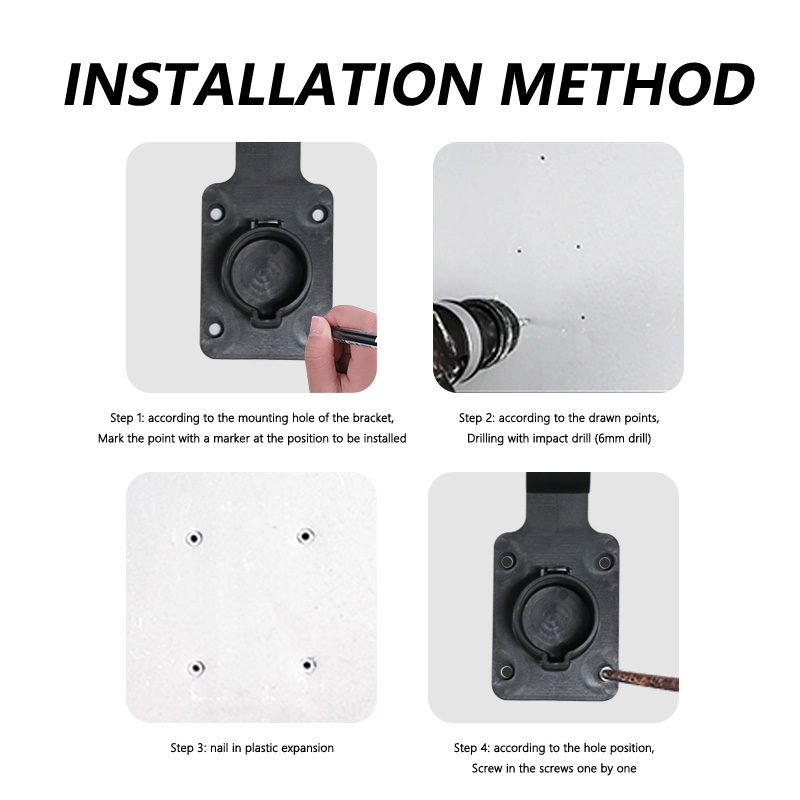 INSTALLATION METHOD

Step 1: according to the mounting hole of the bracket, Mark the point with a marker at the position to be installed

Step 2: according to the drawn points, Drilling with impact drill (6mm drill)

Step 3: nail in plastic expansion

Step 4: according to the hole position, Screw in the screws one by one