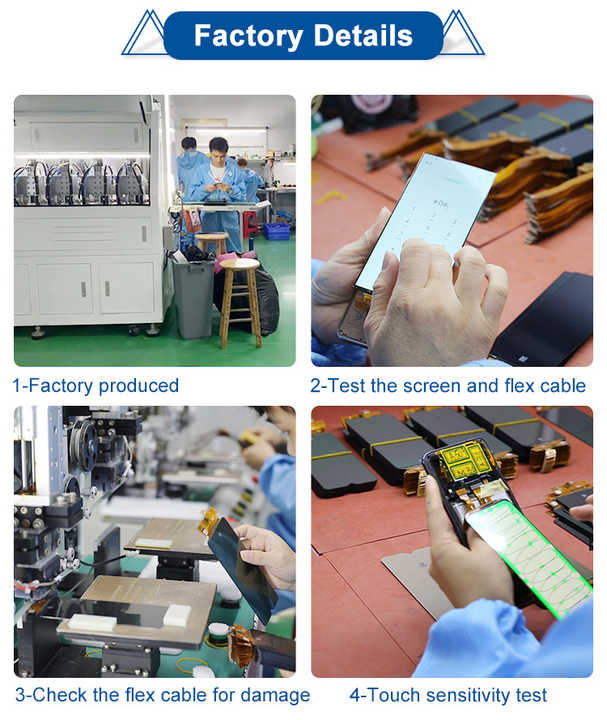 Factory Details

1-Factory produced

2-Test the screen and flex cable

3-Check the flex cable for damage

4-Touch sensitivity test