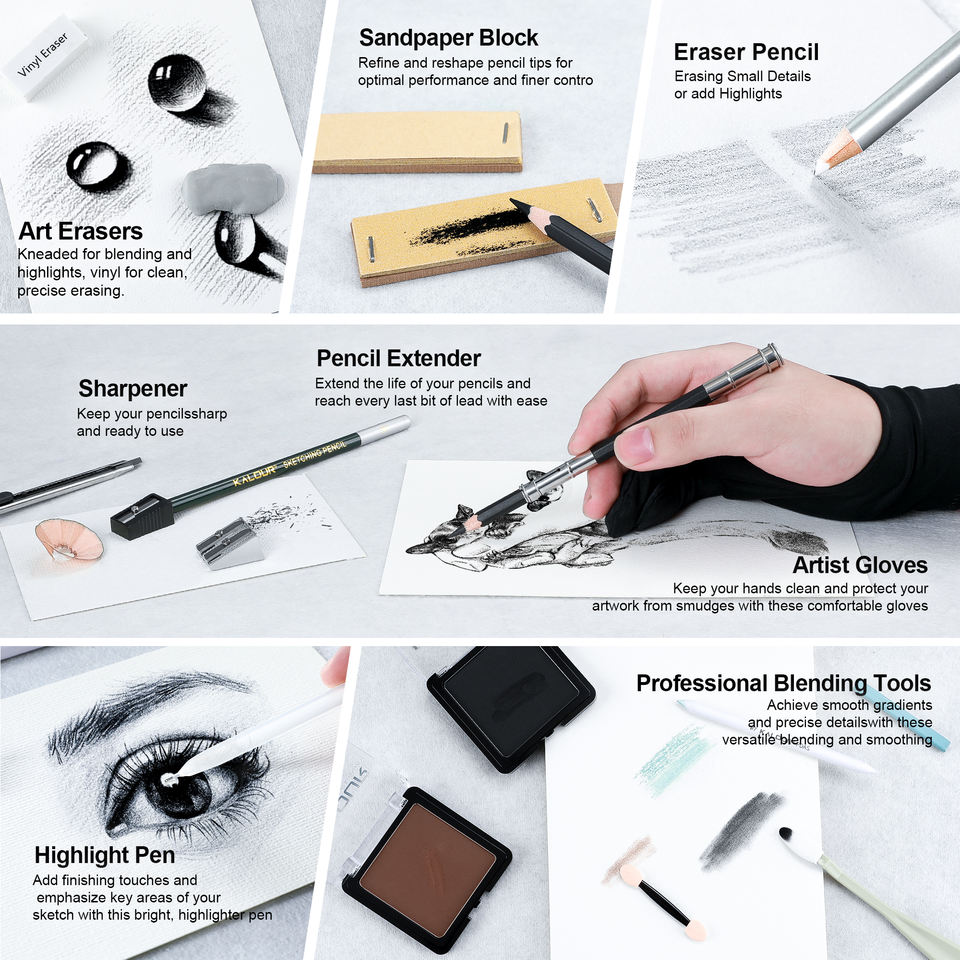 Vinyl Eraser

Art Erasers
Kneaded for blending and highlights, vinyl for clean, precise erasing.

Sandpaper Block
Refine and reshape pencil tips for optimal performance and finer contro

Eraser Pencil
Erasing Small Details or add Highlights

Sharpener
Keep your pencilssharp and ready to use

KALOUR SKETCHING PENCIL

Pencil Extender
Extend the life of your pencils and reach every last bit of lead with ease

Artist Gloves
Keep your hands clean and protect your artwork from smudges with these comfortable gloves

Highlight Pen
Add finishing touches and emphasize key areas of your sketch with this bright, highlighter pen

Professional Blending Tools
Achieve smooth gradients and precise detailswith these versatile blending and smoothing