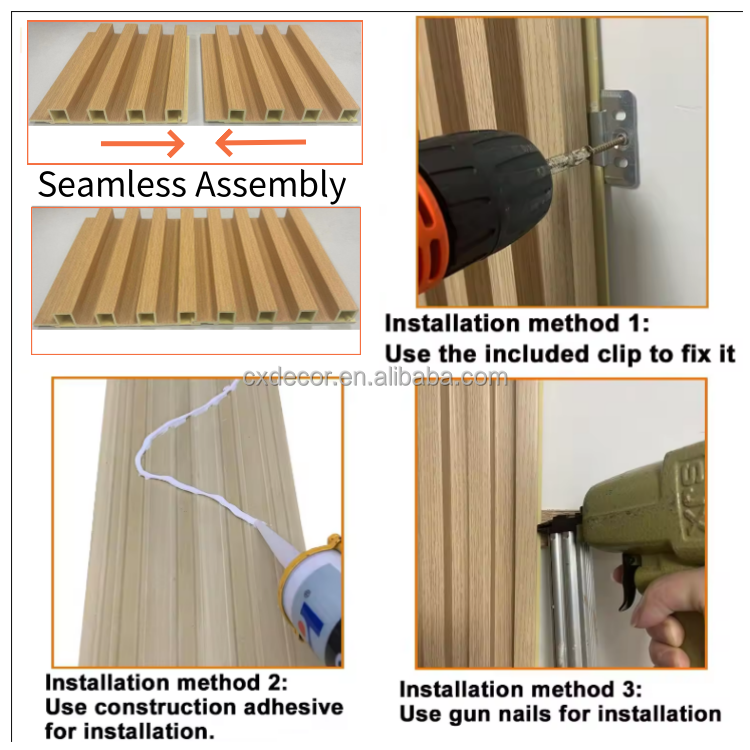 Seamless Assembly

Installation method 1:
Use the included clip to fix it

Installation method 2:
Use construction adhesive for installation.

Installation method 3:
Use gun nails for installation

cxdecor.en.alibaba.com