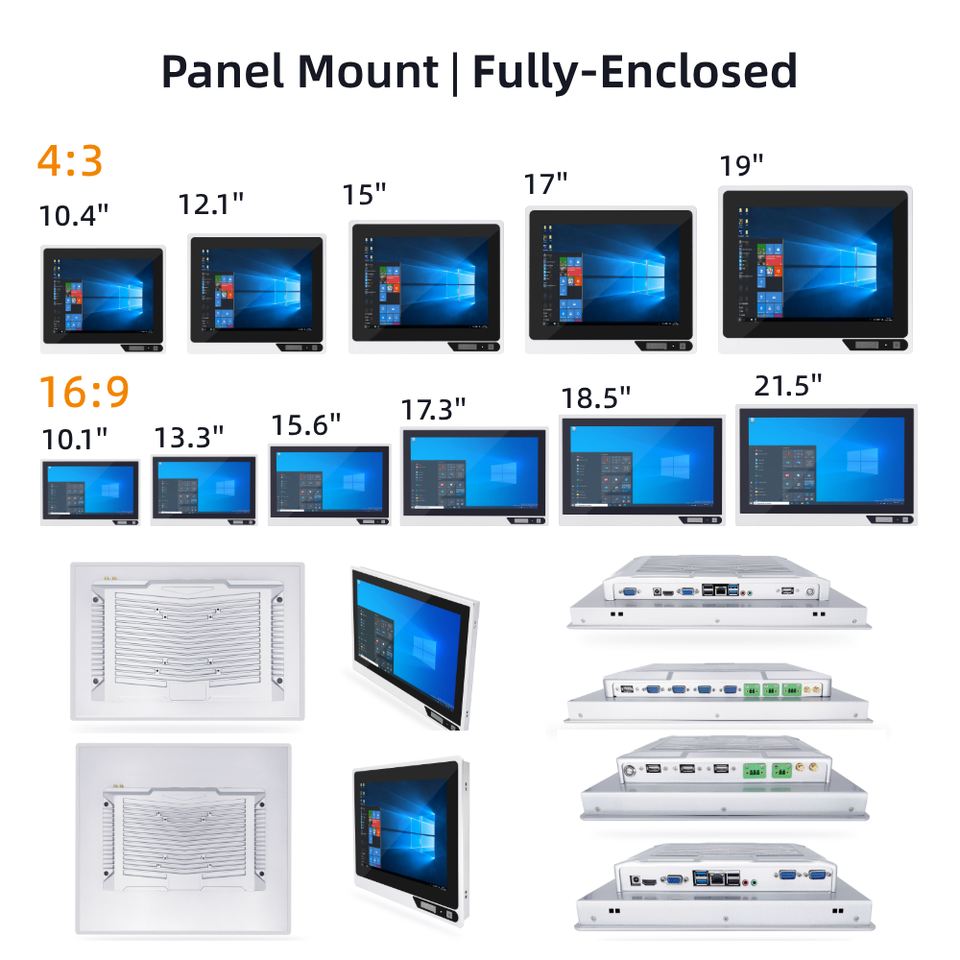 Panel Mount | Fully-Enclosed

4:3

10.4"

12.1"

15"

17"

19"

16:9

10.1"

13.3"

15.6"

17.3"

18.5"

21.5"