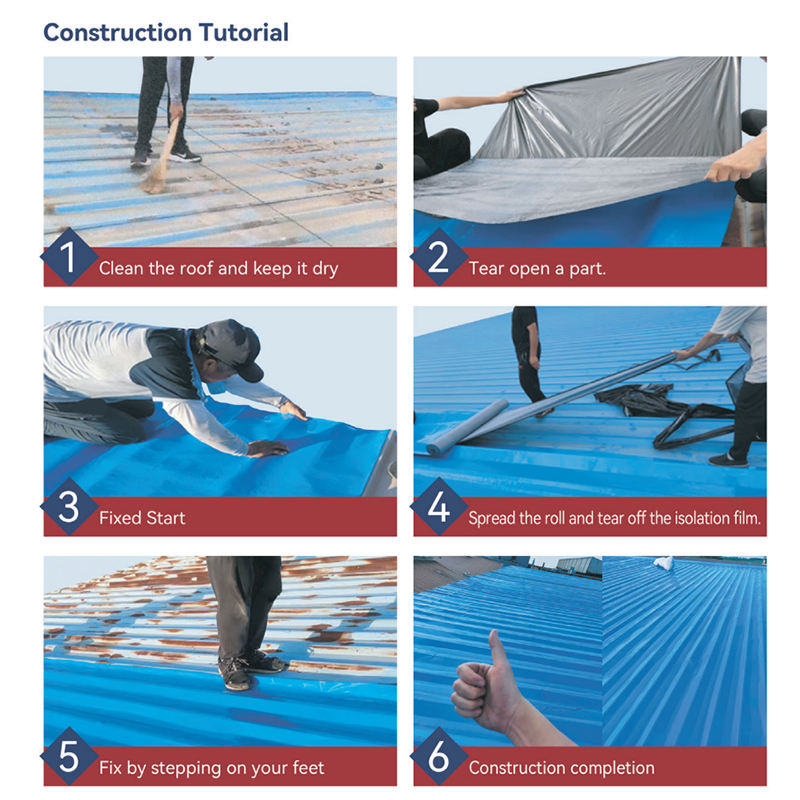 Construction Tutorial

1 Clean the roof and keep it dry

2 Tear open a part.

3 Fixed Start

4 Spread the roll and tear off the isolation film.

5 Fix by stepping on your feet

6 Construction completion