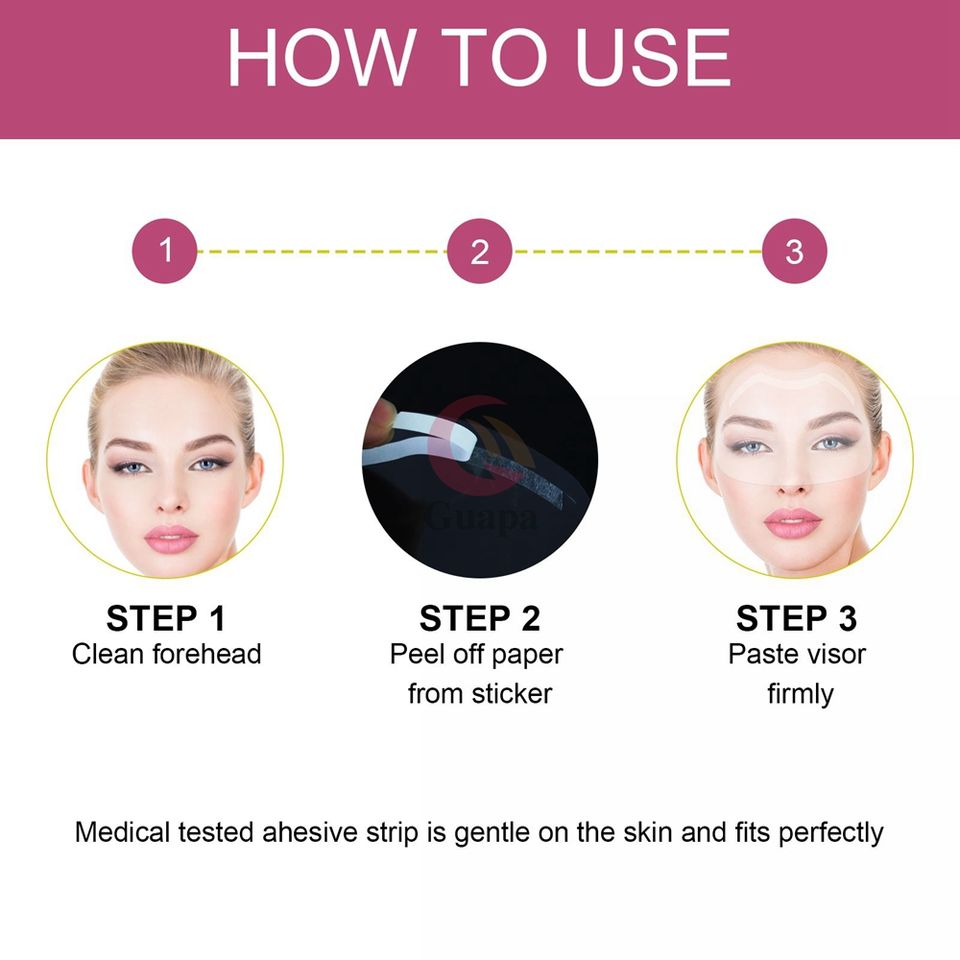 HOW TO USE

1

2

3

Guapa

STEP 1
Clean forehead

STEP 2
Peel off paper from sticker

STEP 3
Paste visor firmly

Medical tested ahesive strip is gentle on the skin and fits perfectly