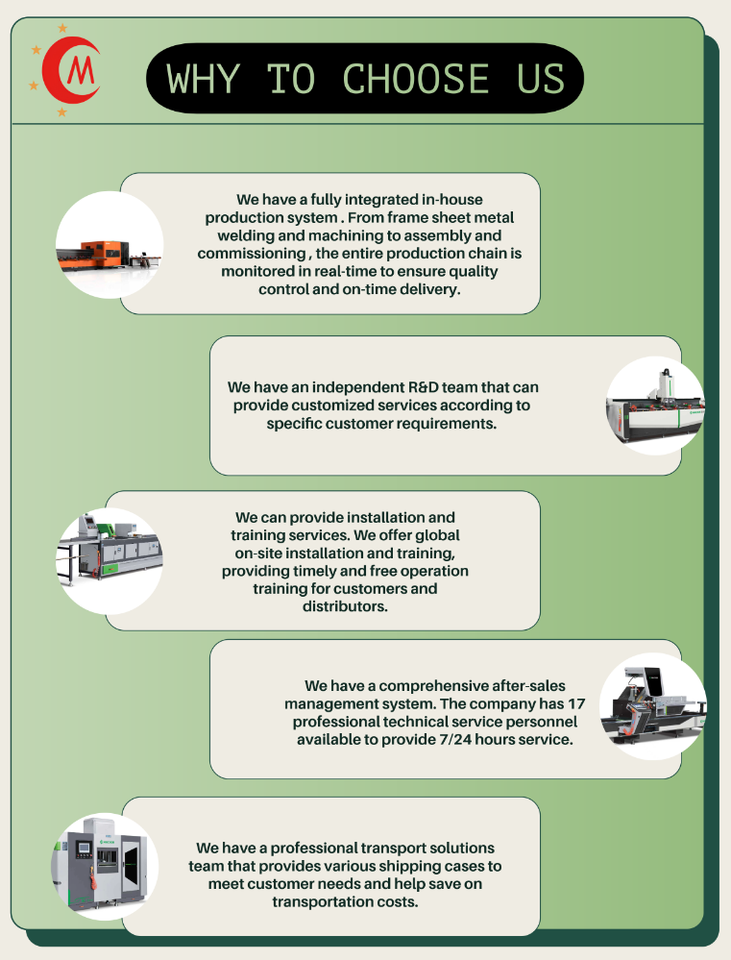 M

WHY TO CHOOSE US

We have a fully integrated in-house production system . From frame sheet metal welding and machining to assembly and commissioning , the entire production chain is monitored in real-time to ensure quality control and on-time delivery.

We have an independent R&D team that can provide customized services according to specific customer requirements.

We can provide installation and training services. We offer global on-site installation and training, providing timely and free operation training for customers and distributors.

We have a comprehensive after-sales management system. The company has 17 professional technical service personnel available to provide 7/24 hours service.

We have a professional transport solutions team that provides various shipping cases to meet customer needs and help save on transportation costs.