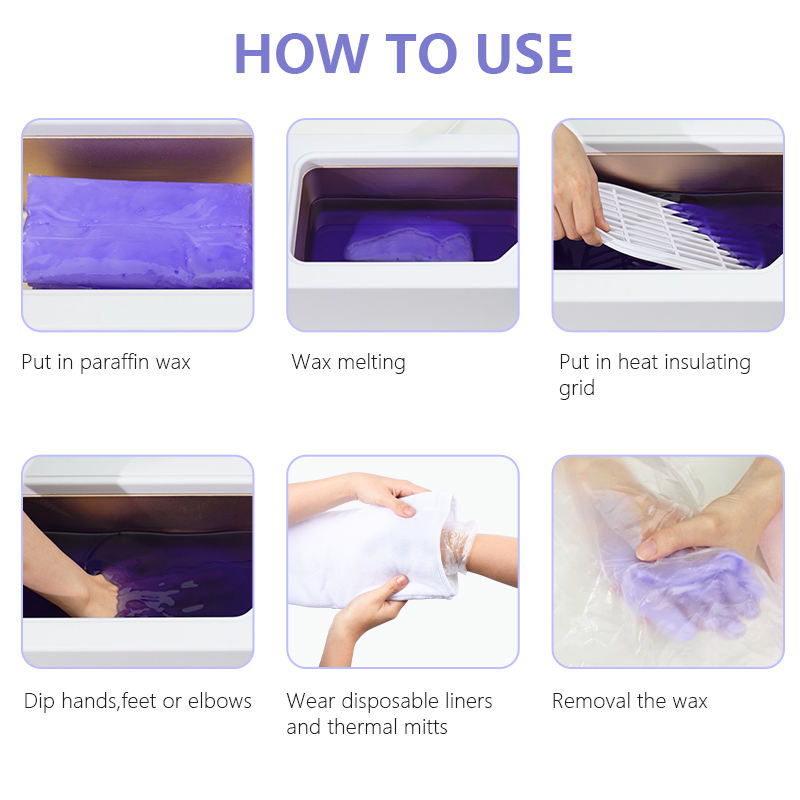 HOW TO USE

Put in paraffin wax

Wax melting

Put in heat insulating grid

Dip hands,feet or elbows

Wear disposable liners and thermal mitts

Removal the wax