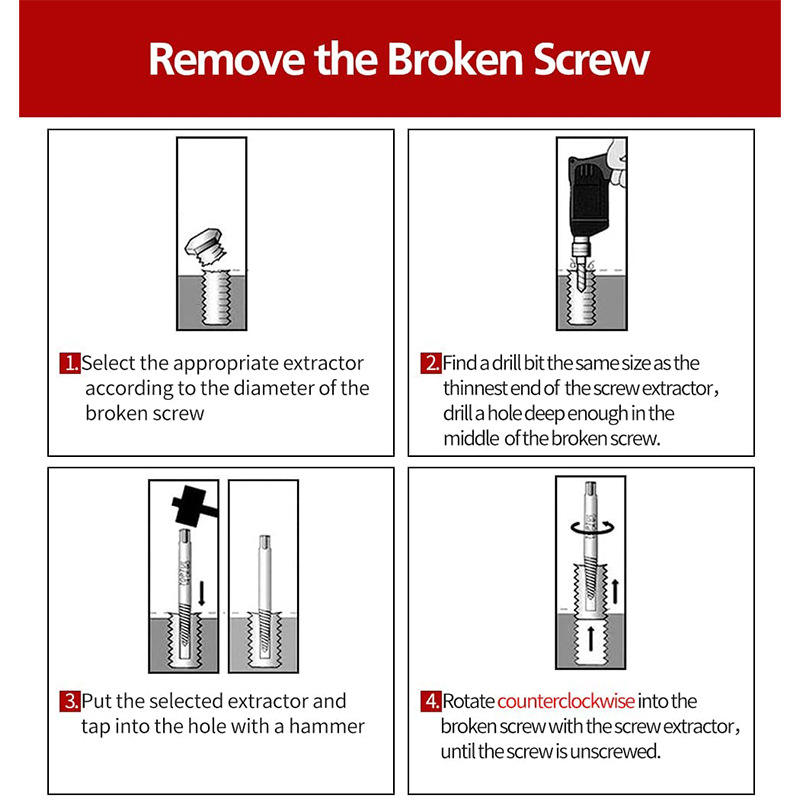 Remove the Broken Screw

1. Select the appropriate extractor according to the diameter of the broken screw

2. Find a drill bit the same size as the thinnest end of the screw extractor, drill a hole deep enough in the middle of the broken screw.

3. Put the selected extractor and tap into the hole with a hammer

4. Rotate counterclockwise into the broken screw with the screw extractor, until the screw is unscrewed.