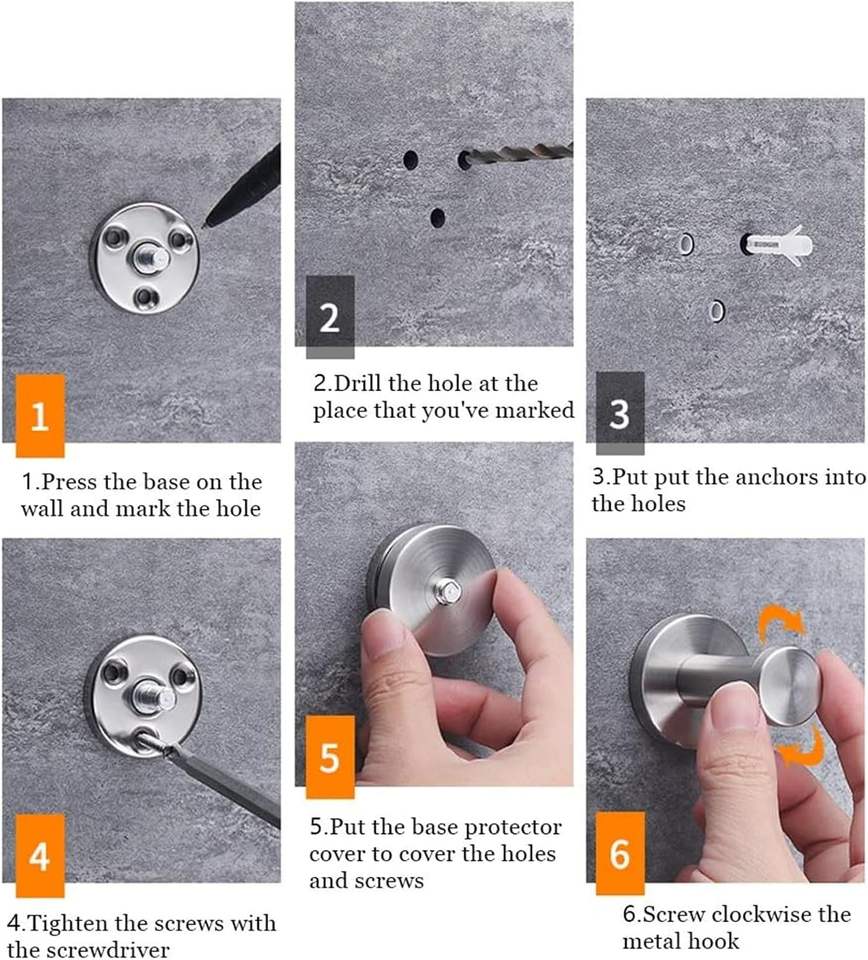 1

1.Press the base on the wall and mark the hole

2

2.Drill the hole at the place that you've marked

3

3.Put put the anchors into the holes

4

4.Tighten the screws with the screwdriver

5

5.Put the base protector cover to cover the holes and screws

6

6.Screw clockwise the metal hook