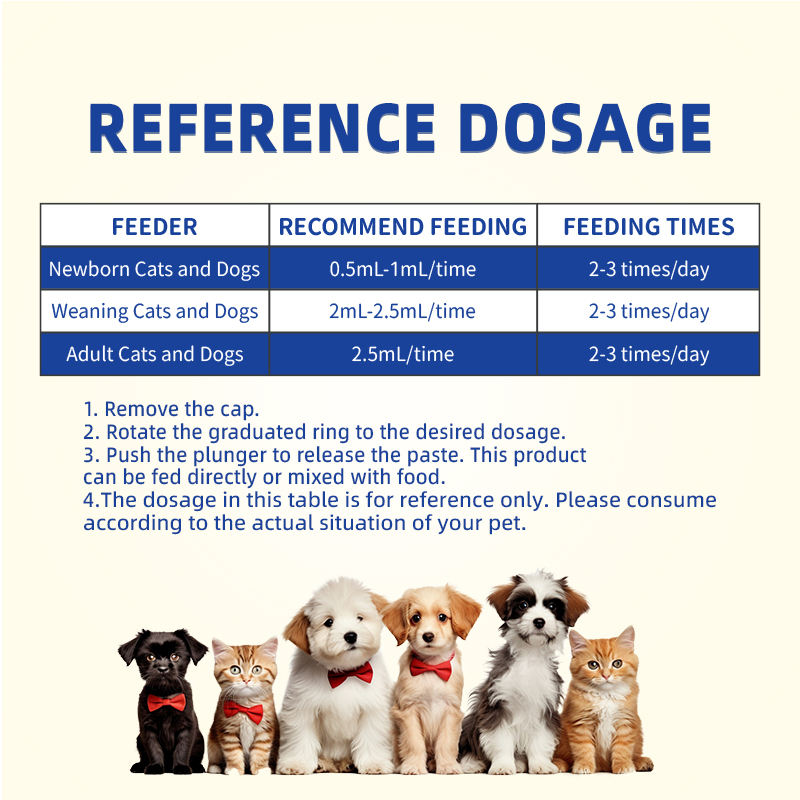 REFERENCE DOSAGE

| FEEDER | RECOMMEND FEEDING | FEEDING TIMES |
|---|---|---|
| Newborn Cats and Dogs | 0.5mL-1mL/time | 2-3 times/day |
| Weaning Cats and Dogs | 2mL-2.5mL/time | 2-3 times/day |
| Adult Cats and Dogs | 2.5mL/time | 2-3 times/day |

1. Remove the cap.
2. Rotate the graduated ring to the desired dosage.
3. Push the plunger to release the paste. This product can be fed directly or mixed with food.
4.The dosage in this table is for reference only. Please consume according to the actual situation of your pet.