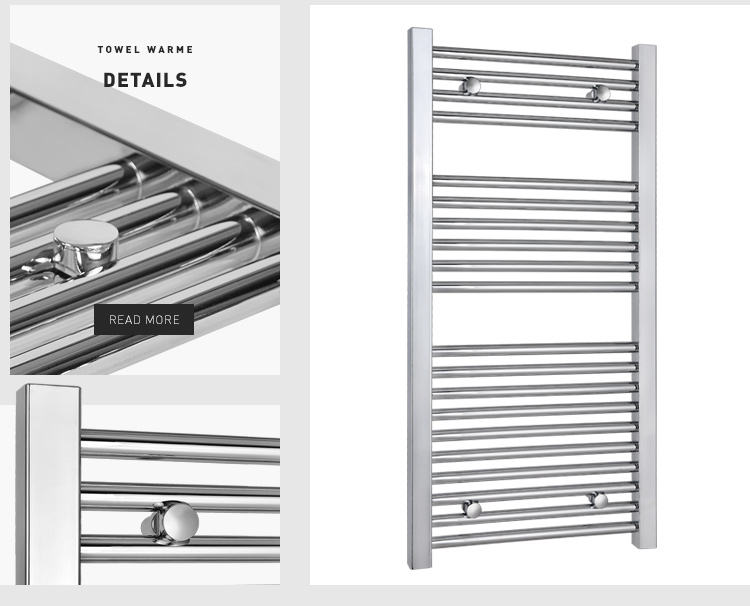 TOWEL WARME

DETAILS

READ MORE