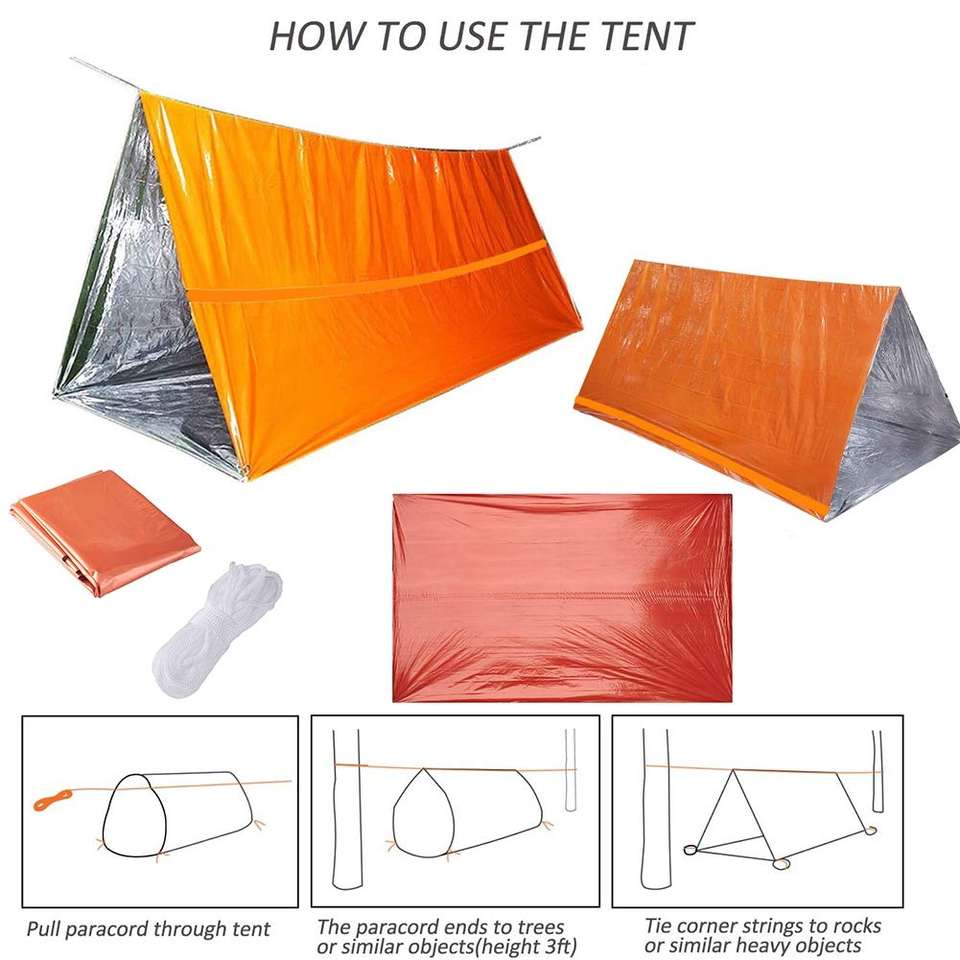 HOW TO USE THE TENT

Pull paracord through tent

The paracord ends to trees or similar objects(height 3ft)

Tie corner strings to rocks or similar heavy objects