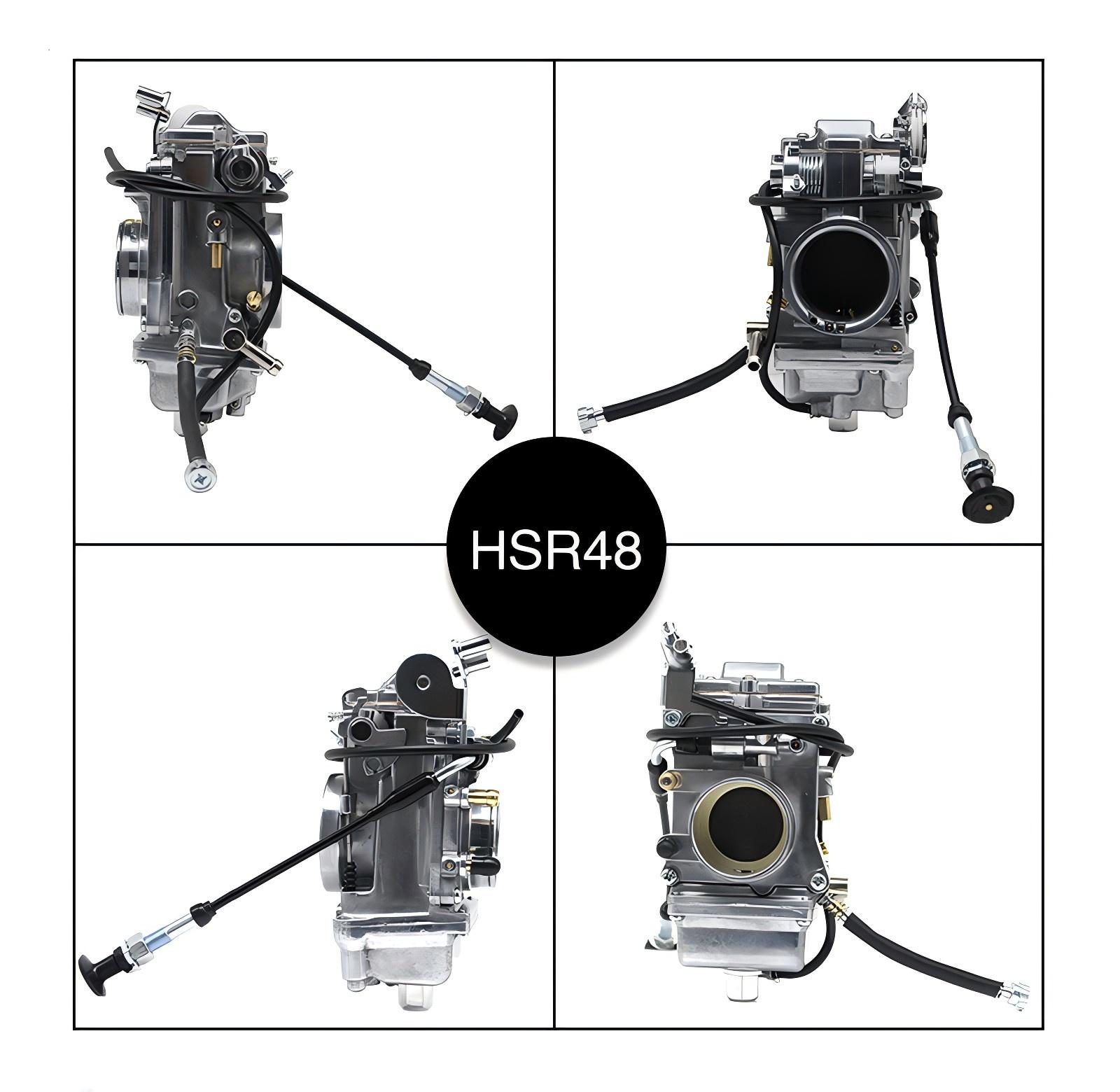 HSR48