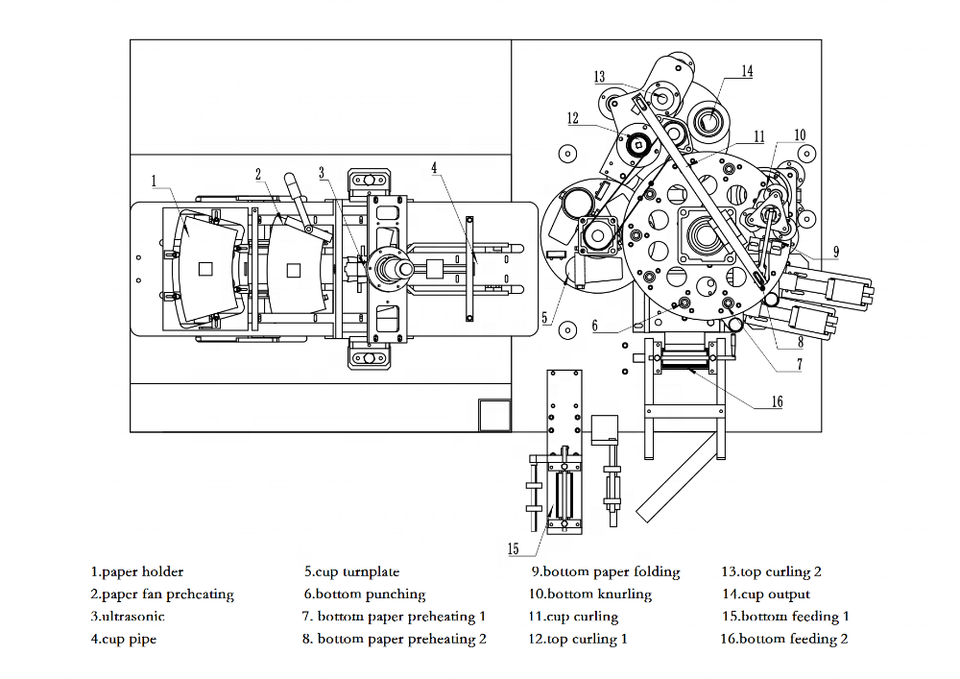 13
14
12
11
10
1
2
3
4
9
5
6
8
7
16
15

1.paper holder
2.paper fan preheating
3.ultrasonic
4.cup pipe

5.cup turnplate
6.bottom punching
7. bottom paper preheating 1
8. bottom paper preheating 2

9.bottom paper folding
10.bottom knurling
11.cup curling
12.top curling 1

13.top curling 2
14.cup output
15.bottom feeding 1
16.bottom feeding 2