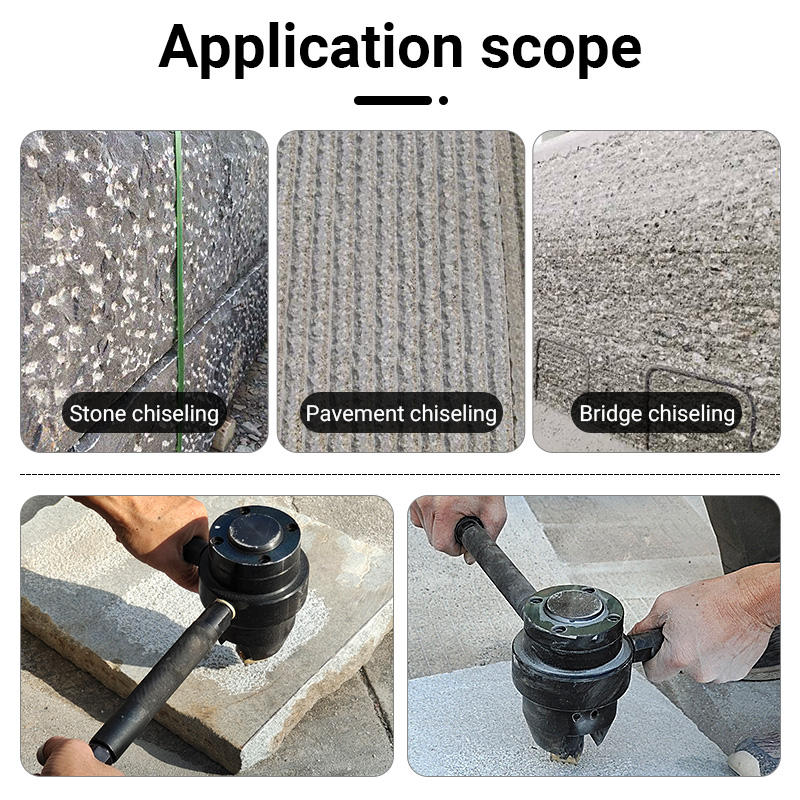 Application scope

Stone chiseling

Pavement chiseling

Bridge chiseling